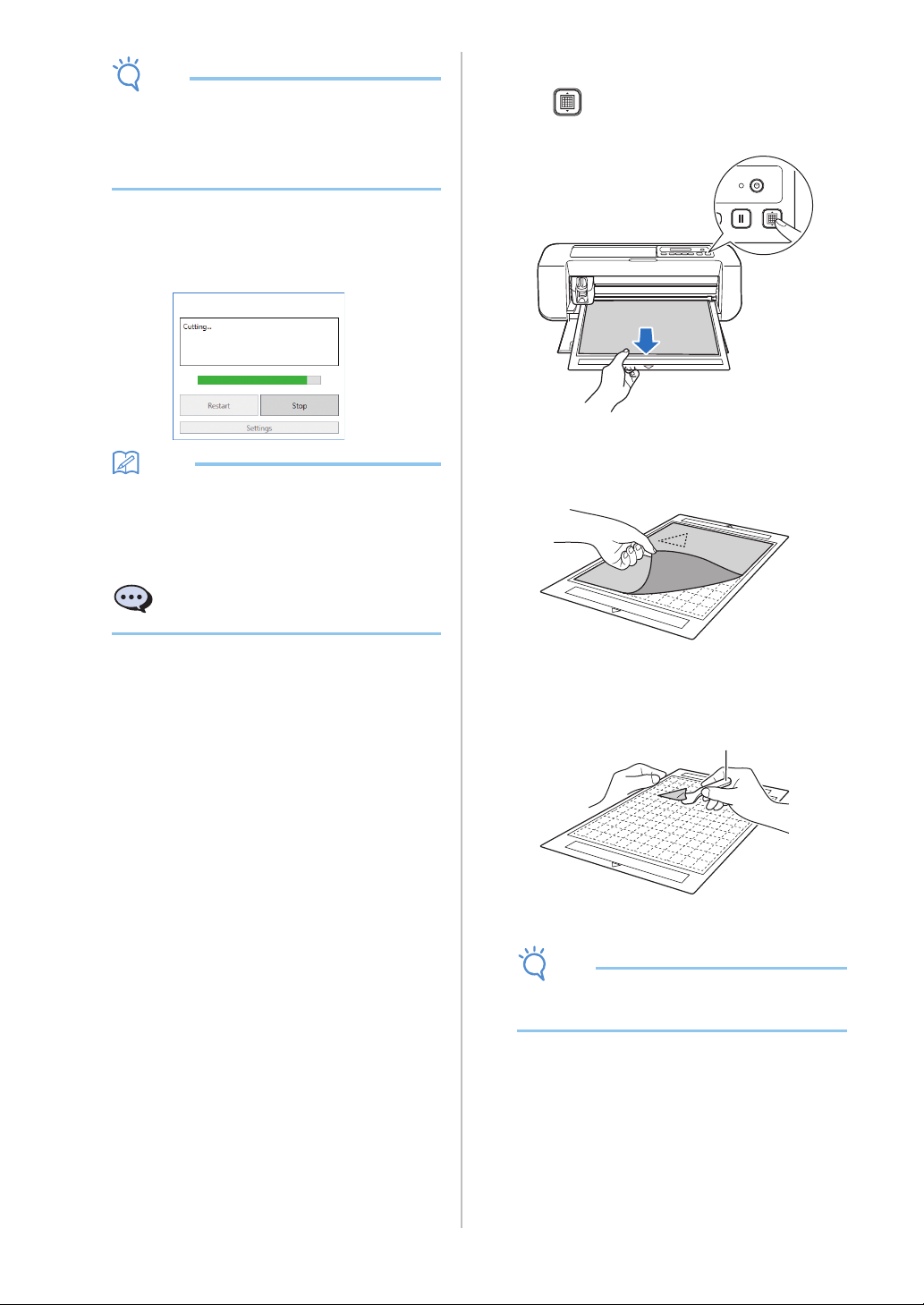 Cutting...

Restart

Stop

Settings