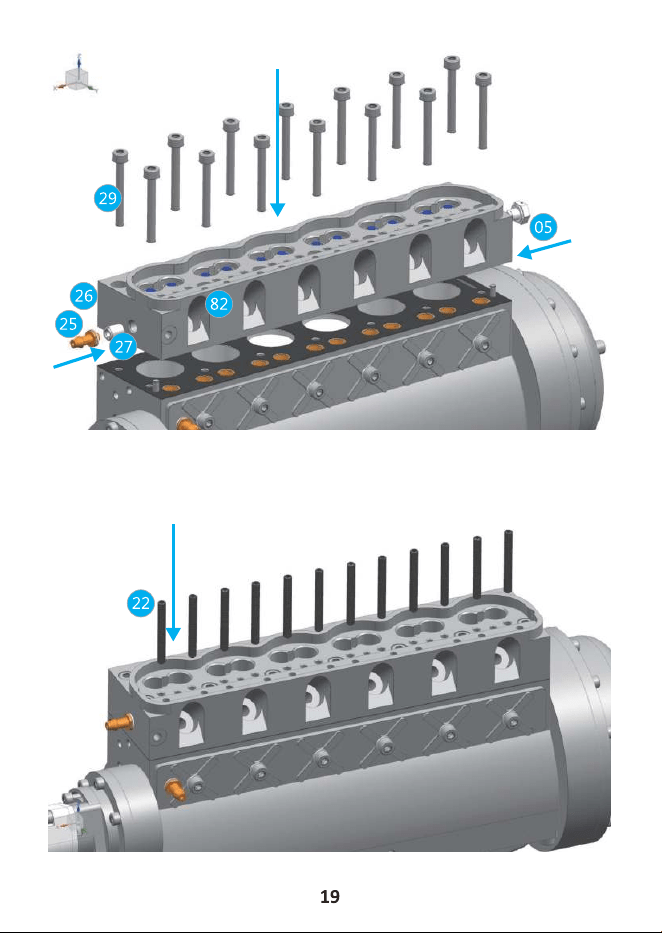 29

05

26

82

25

27

22

19