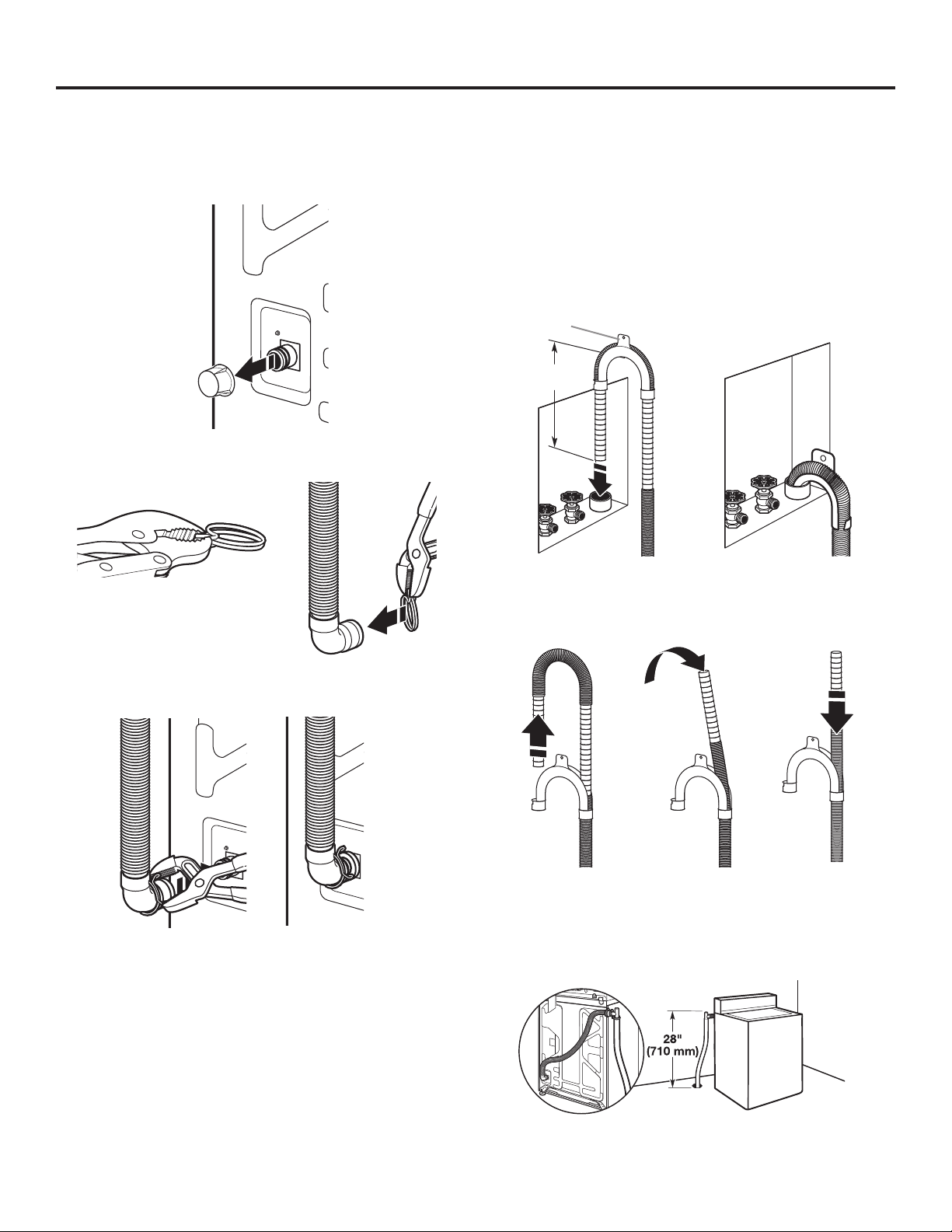 28"
(710 mm)