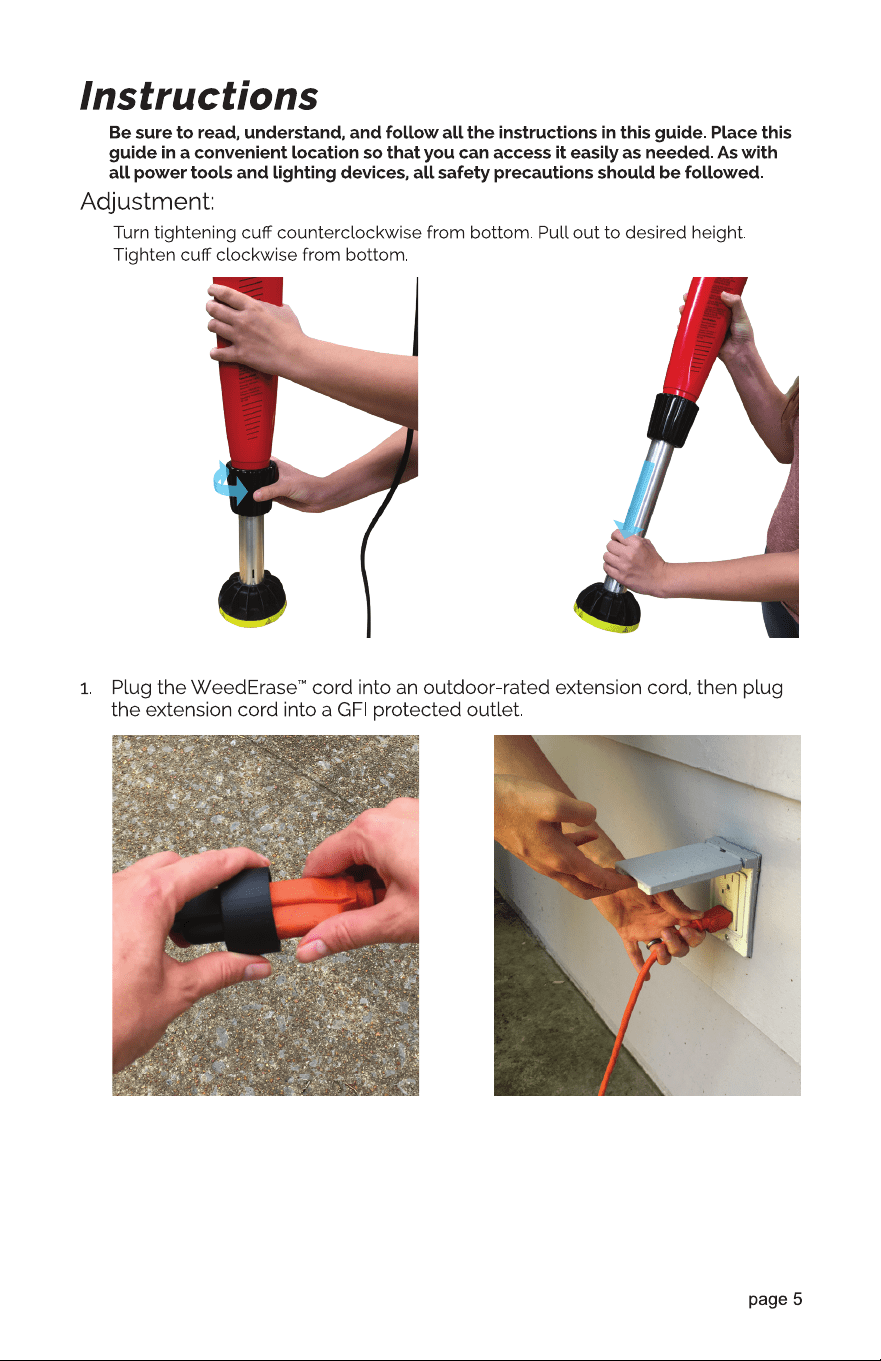 Instructions

Be sure to read, understand, and follow all the instructions in this guide. Place this guide in a convenient location so that you can access it easily as needed. As with all power tools and lighting devices, all safety precautions should be followed.

Adjustment:

Turn tightening cuff counterclockwise from bottom. Pull out to desired height. Tighten cuff clockwise from bottom.

1. Plug the WeedErase™ cord into an outdoor-rated extension cord, then plug the extension cord into a GFI protected outlet.

page 5