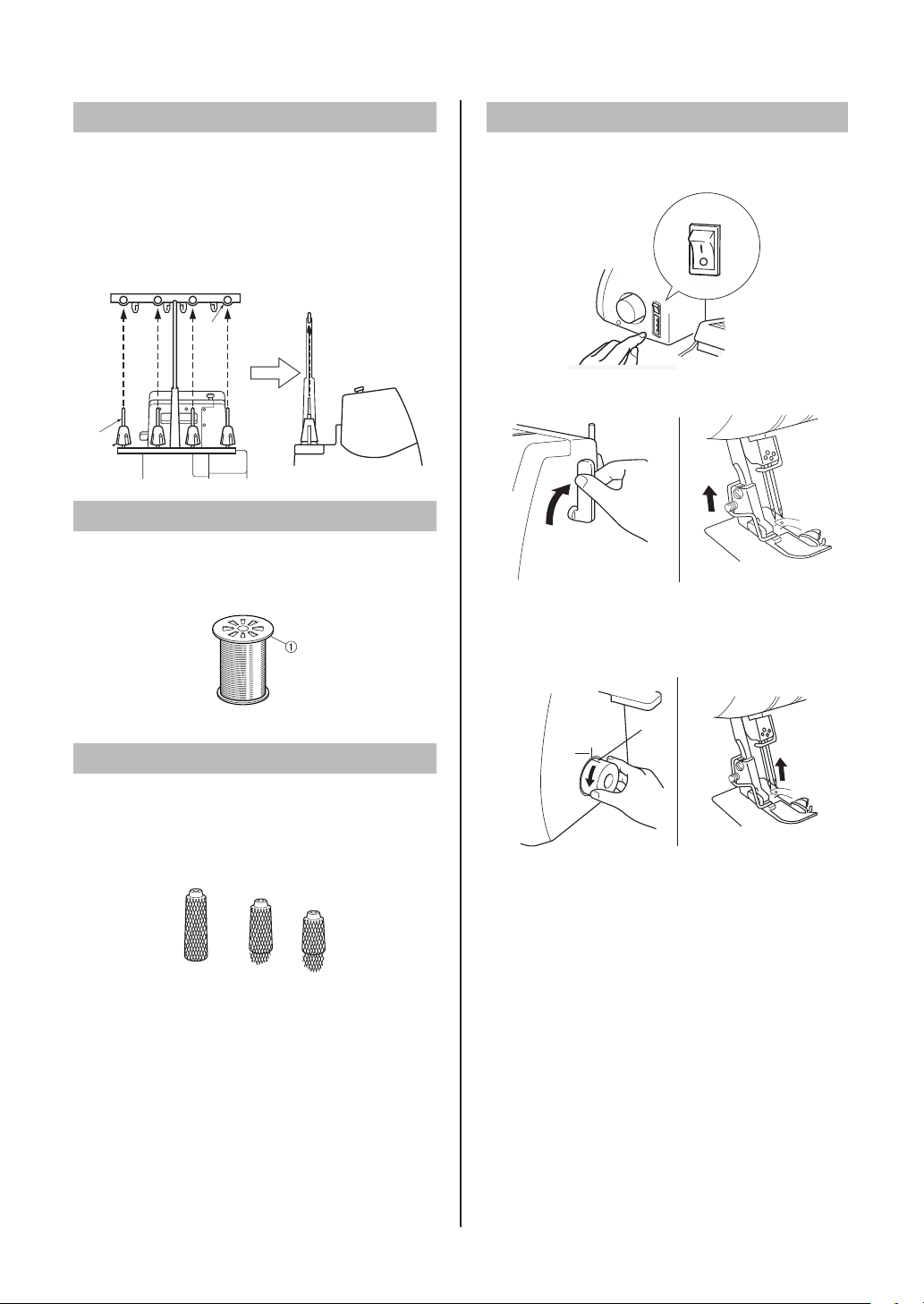 ①