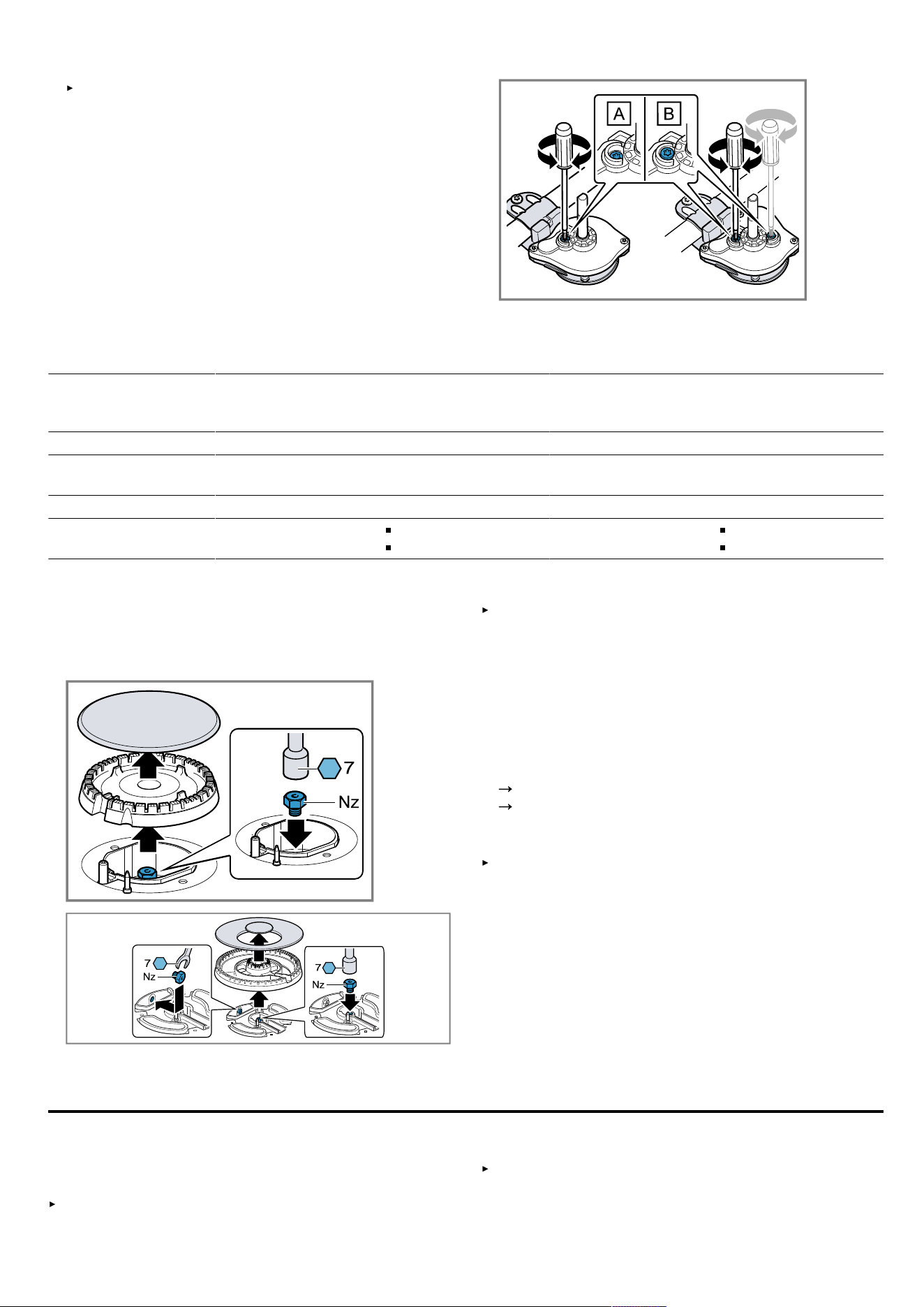 A

B

7

Nz

7

Nz

7

Nz