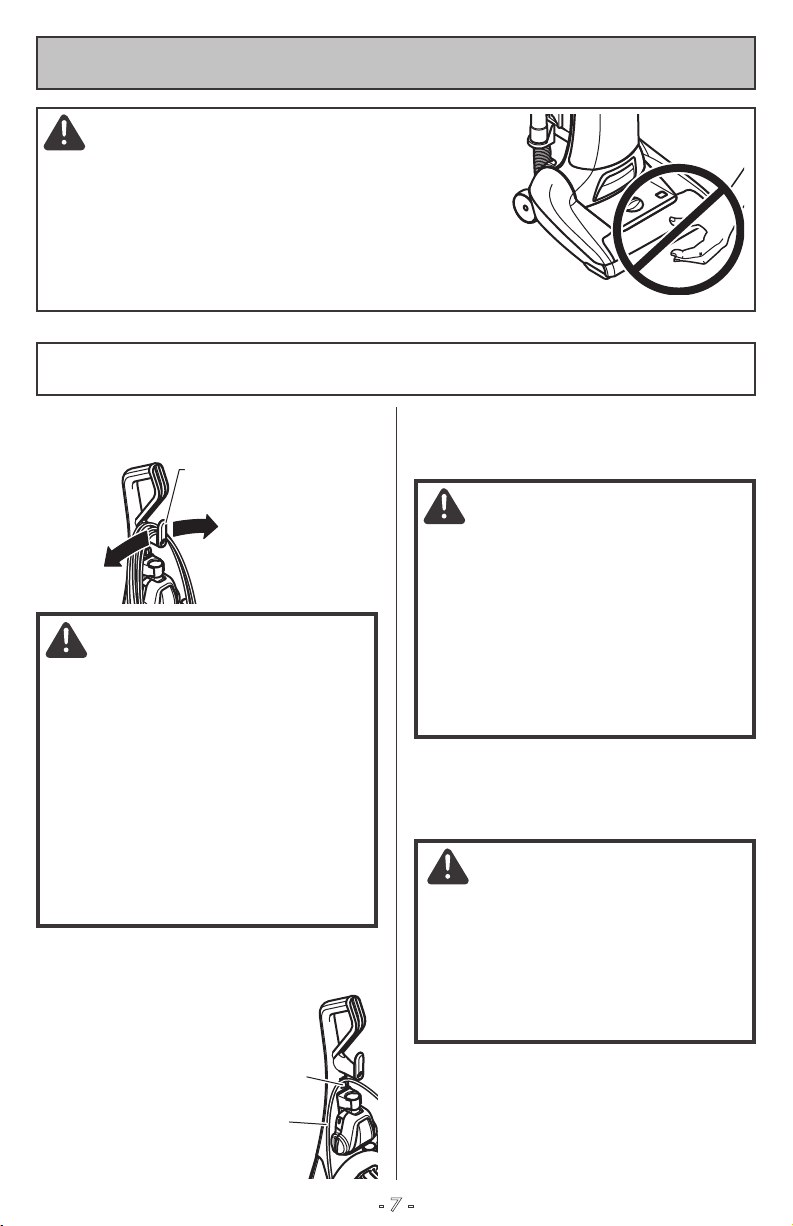 - 7 -