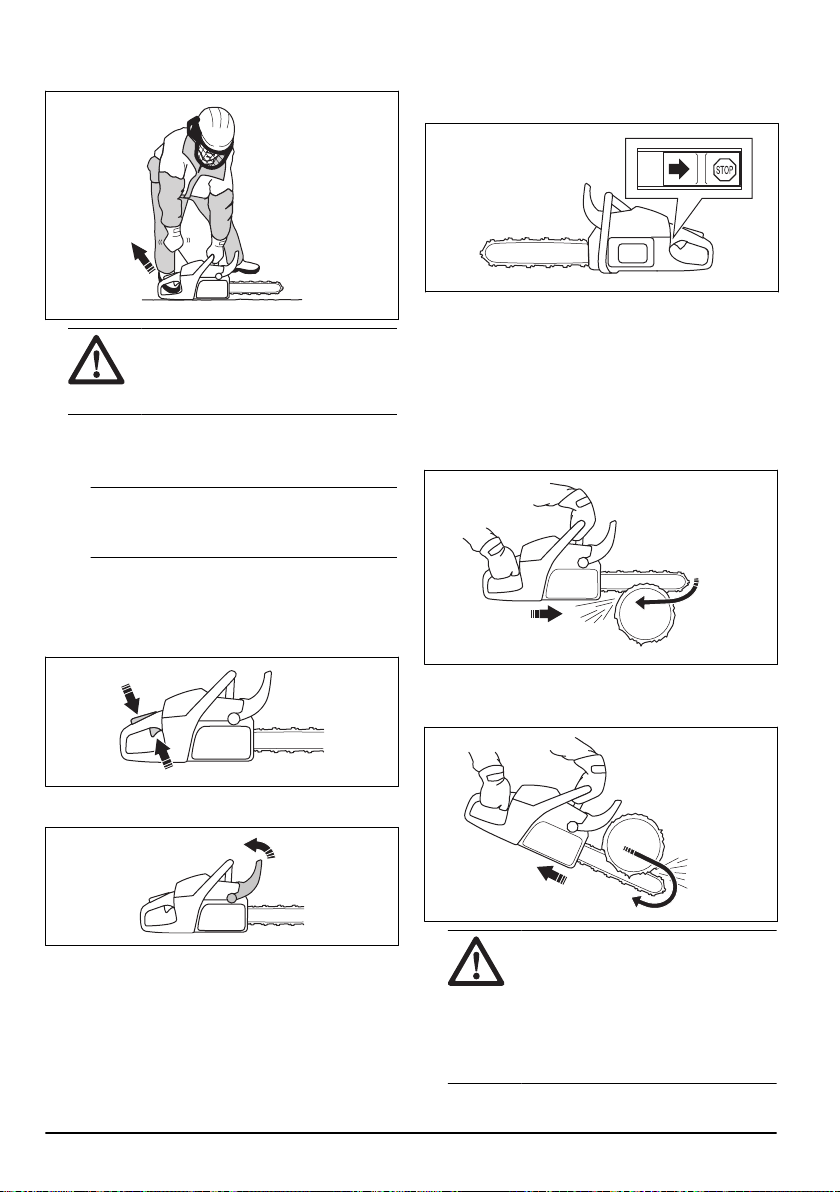 STOP