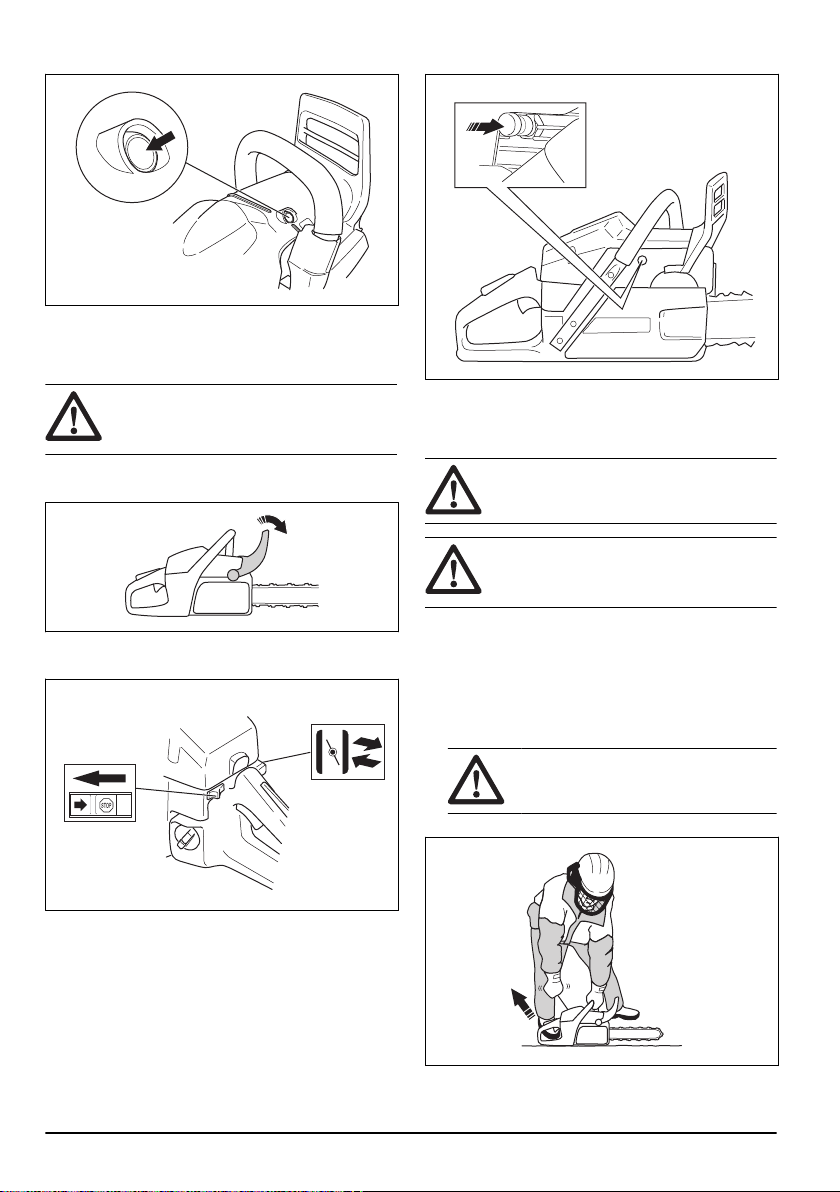 STOP