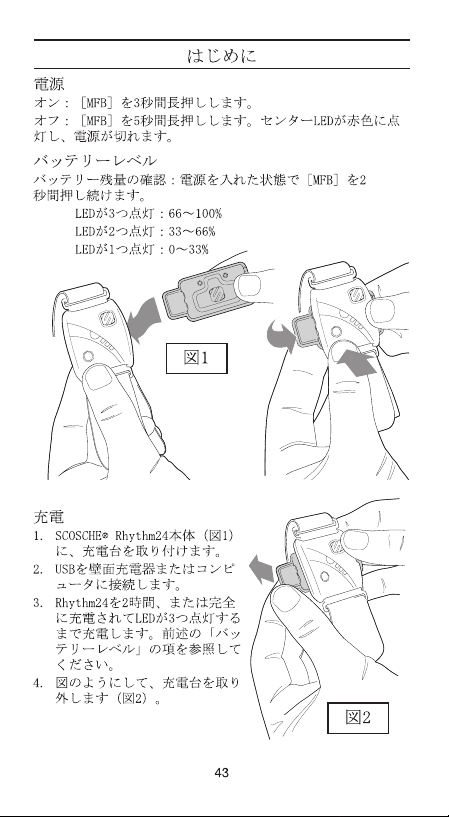 はじめに

電源
オン：［MFB］を3秒間長押しします。
オフ：［MFB］を5秒間長押しします。センターLEDが赤色に点灯し、電源が切れます。

バッテリーレベル
バッテリー残量の確認：電源を入れた状態で［MFB］を2秒間押し続けます。
LEDが3つ点灯：66～100%
LEDが2つ点灯：33～66%
LEDが1つ点灯：0～33%

図1

充電
1. SCOSCHE® Rhythm24本体（図1）に、充電台を取り付けます。
2. USBを壁面充電器またはコンピュータに接続します。
3. Rhythm24を2時間、または完全に充電されてLEDが3つ点灯するまで充電します。前述の「バッテリーレベル」の項を参照してください。
4. 図のようにして、充電台を取り外します（図2）。

図2

43