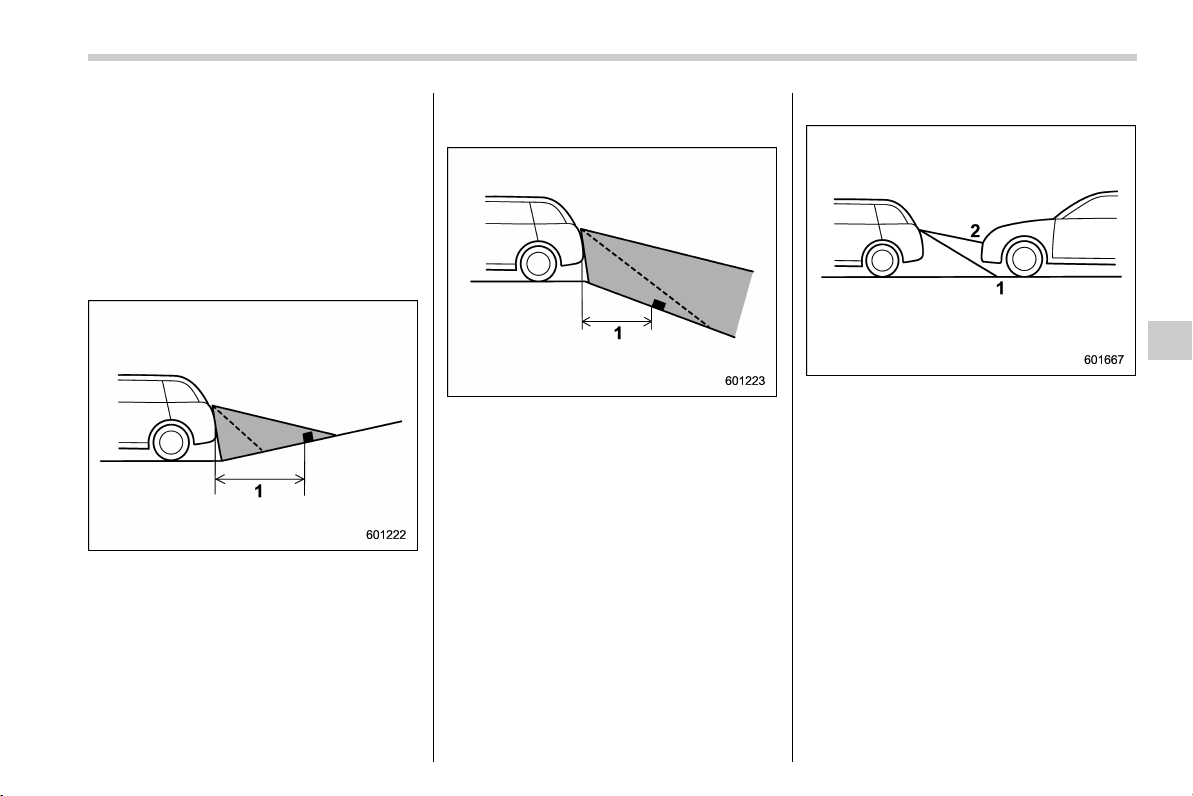 1

601222

1

601223

2

1

601667