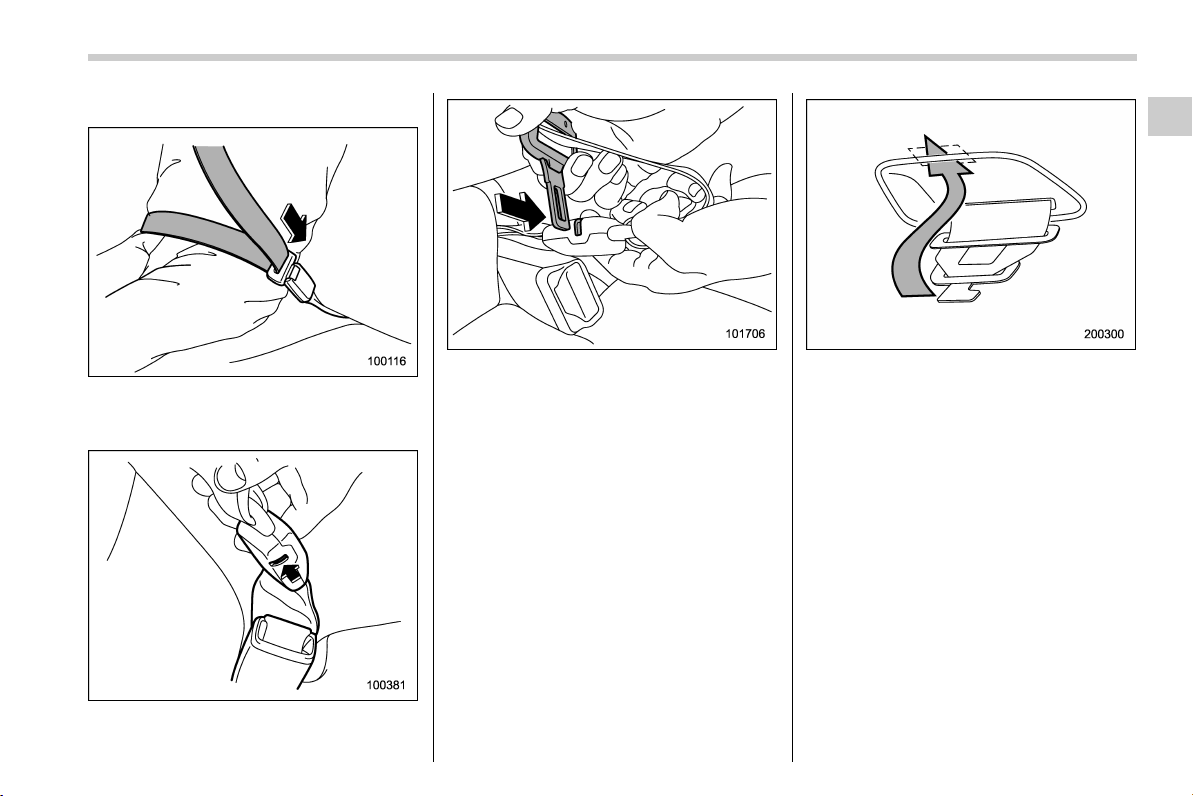 100116

100381

101706

200300