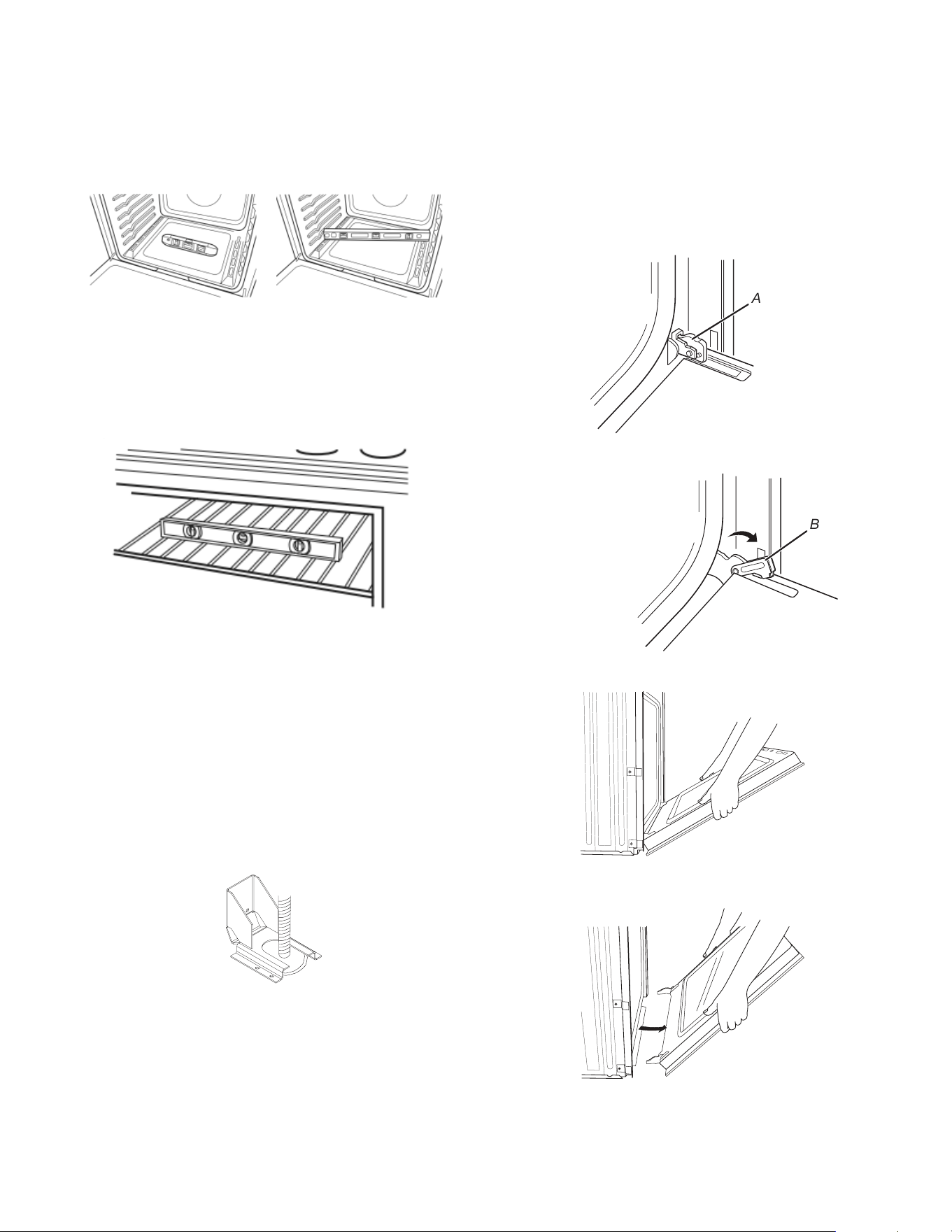 A

B