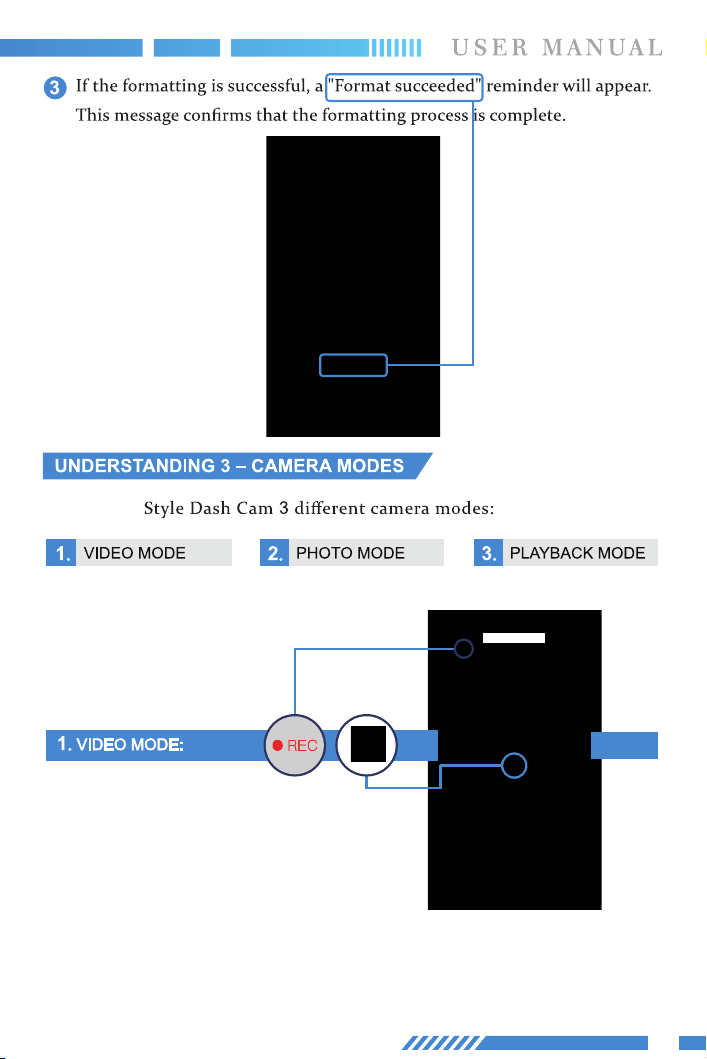 USER MANUAL

3 If the formatting is successful, a "Format succeeded" reminder will appear. This message confirms that the formatting process is complete.

UNDERSTANDING 3 – CAMERA MODES

Style Dash Cam 3 different camera modes:

1. VIDEO MODE
2. PHOTO MODE
3. PLAYBACK MODE

1. VIDEO MODE:

REC