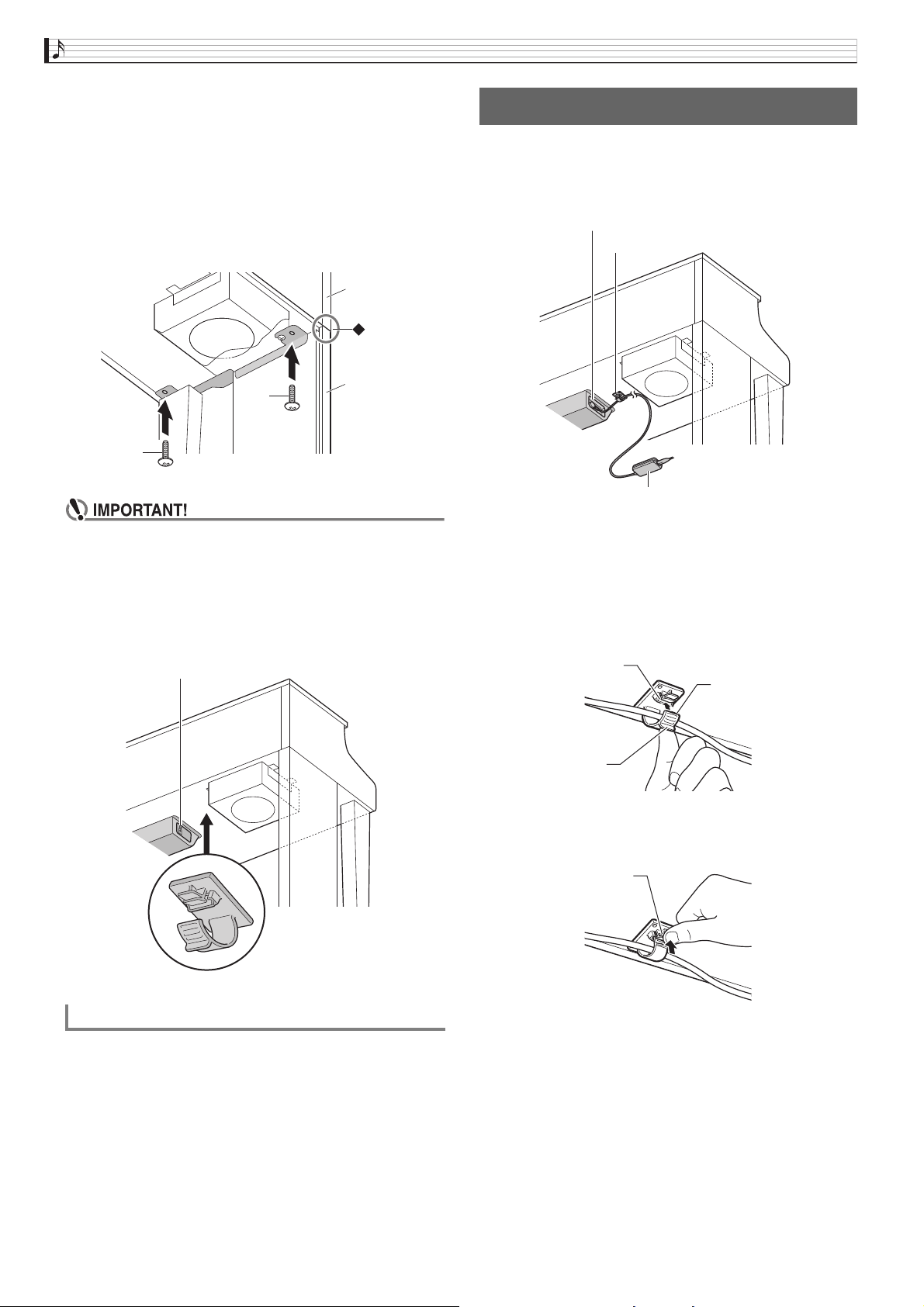 IMPORTANT!