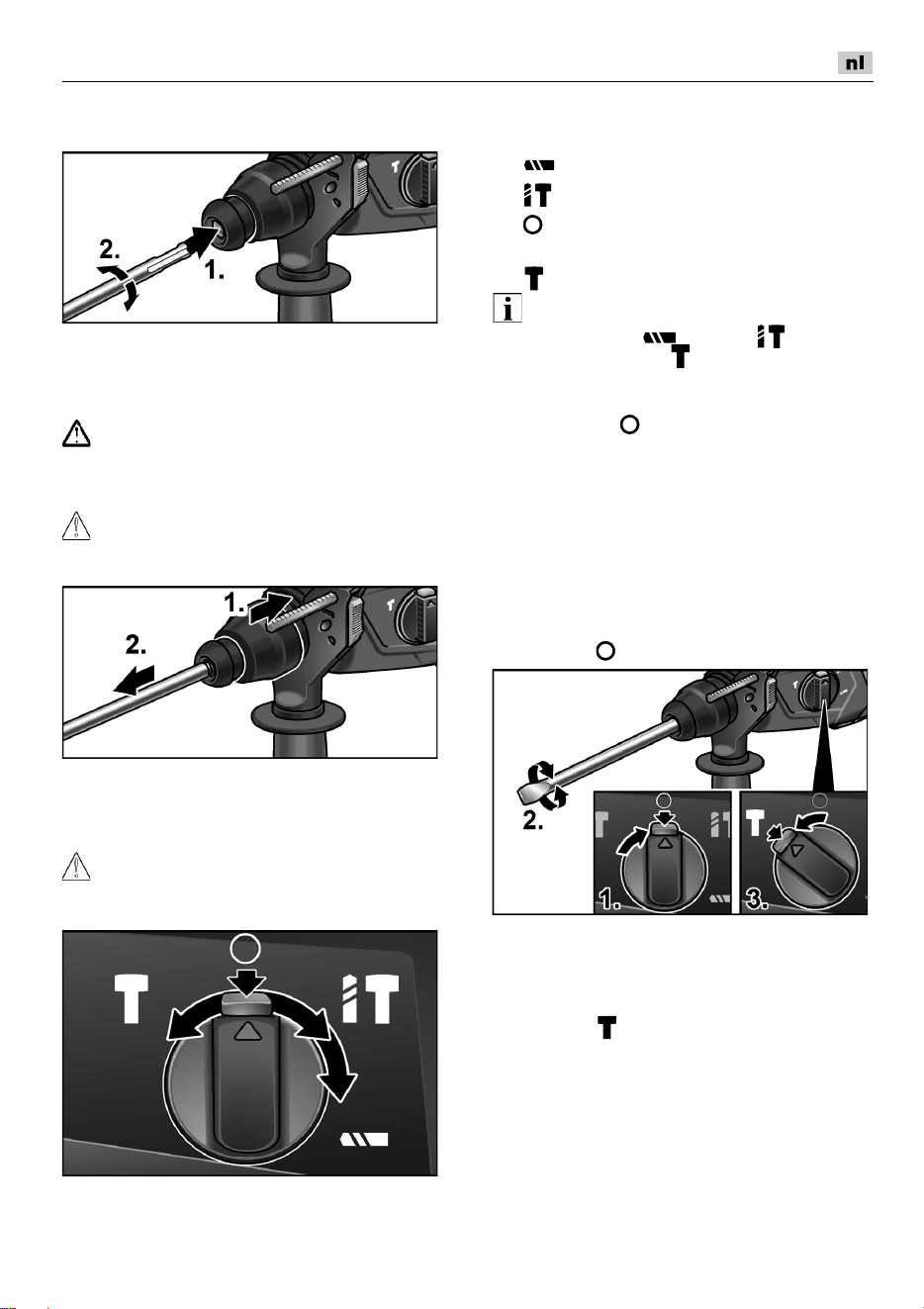 nl

2.

1.

1.

2.

2.

1.

3.