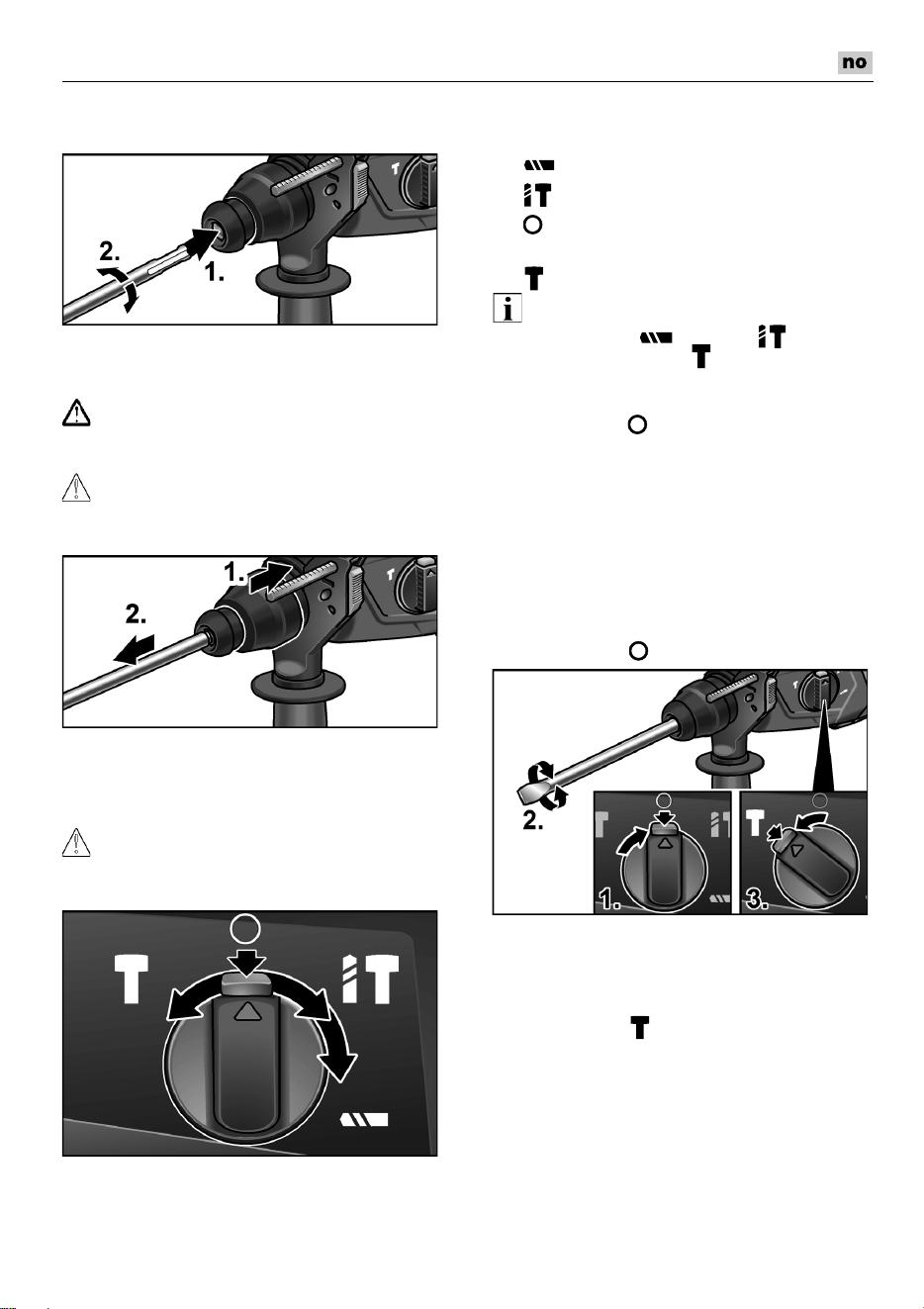 no

2.

1.

1.

2.

2.

1.

3.