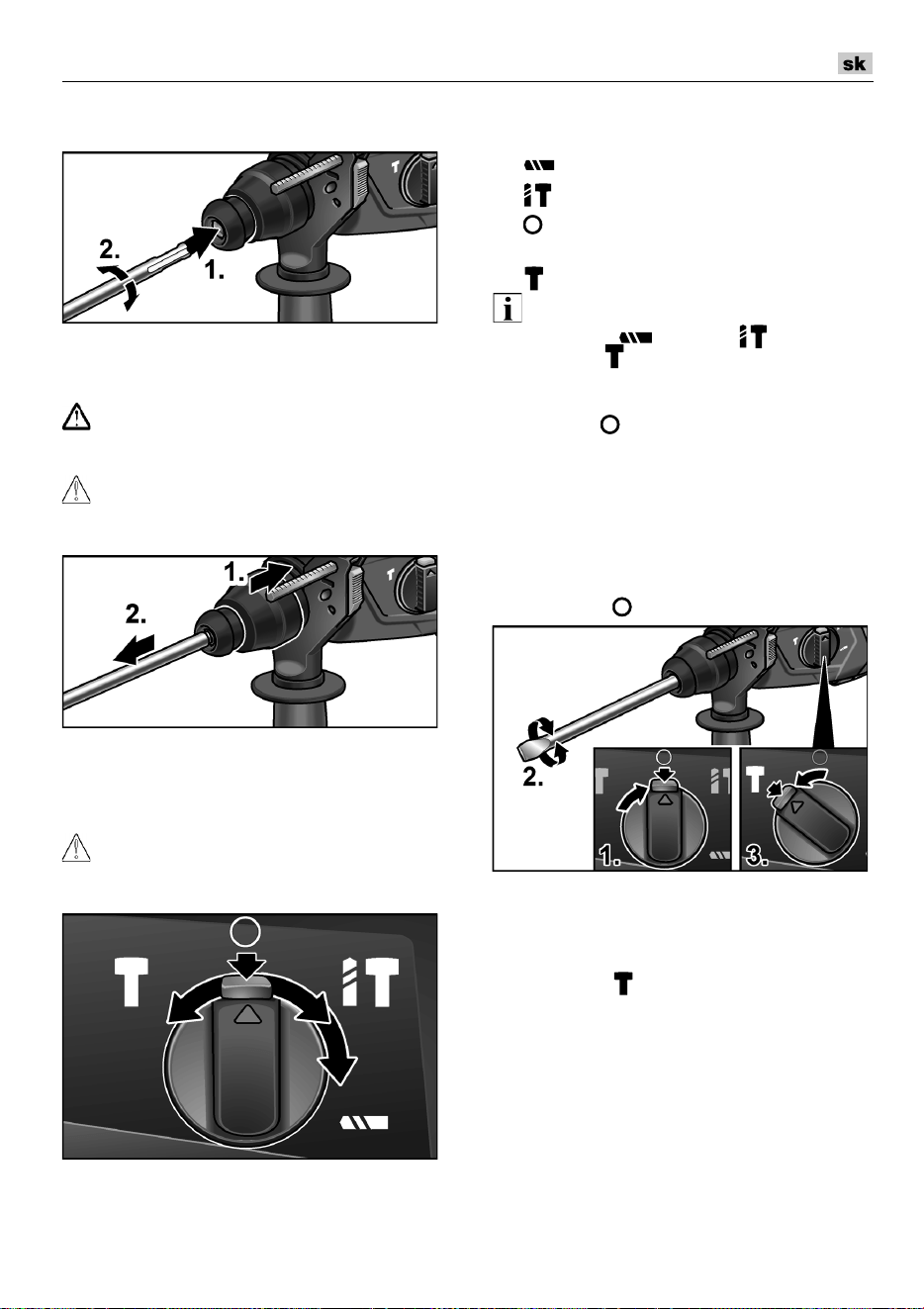 sk

2.

1.

1.

2.

2.

1.

3.