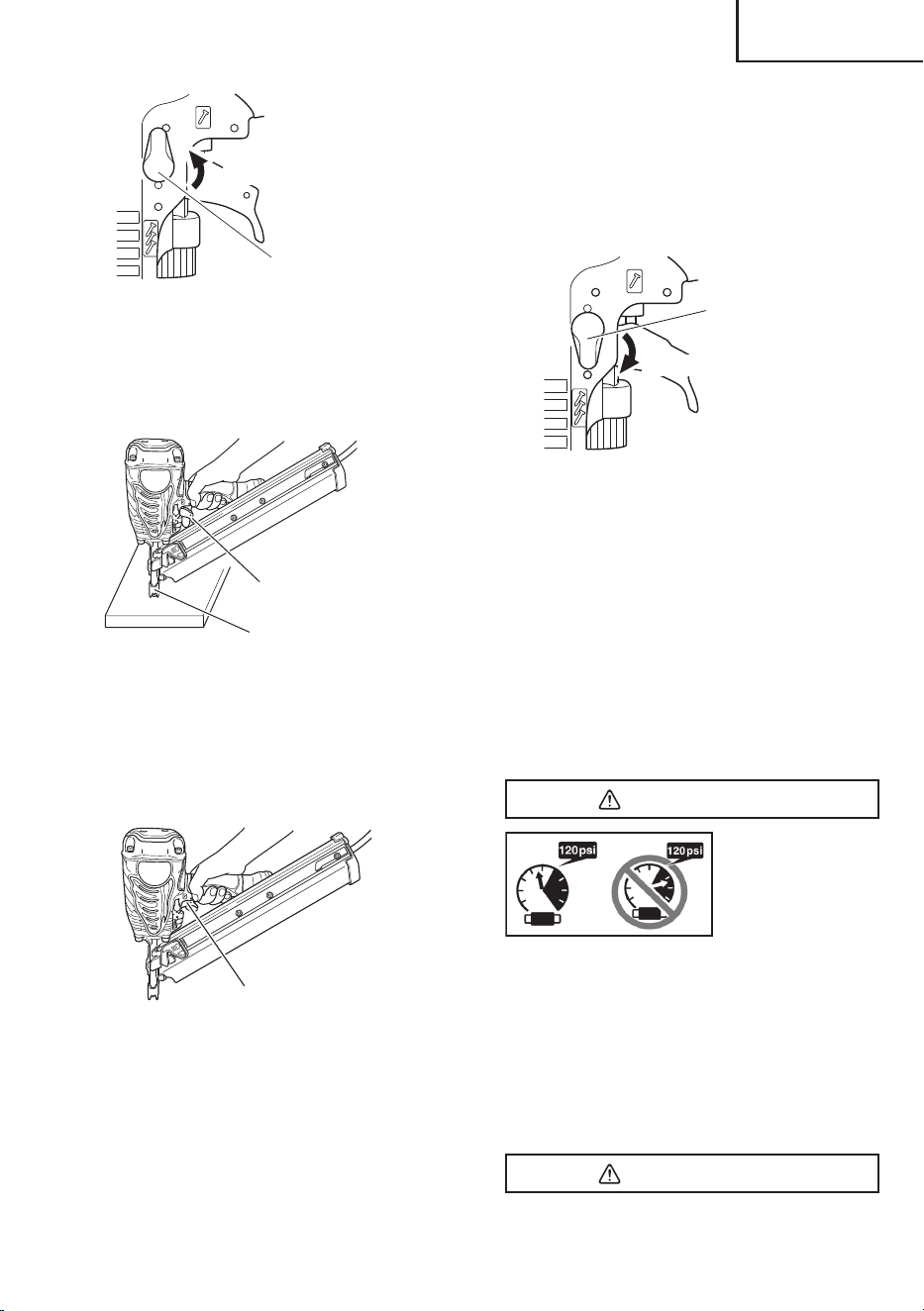 120psi

120psi