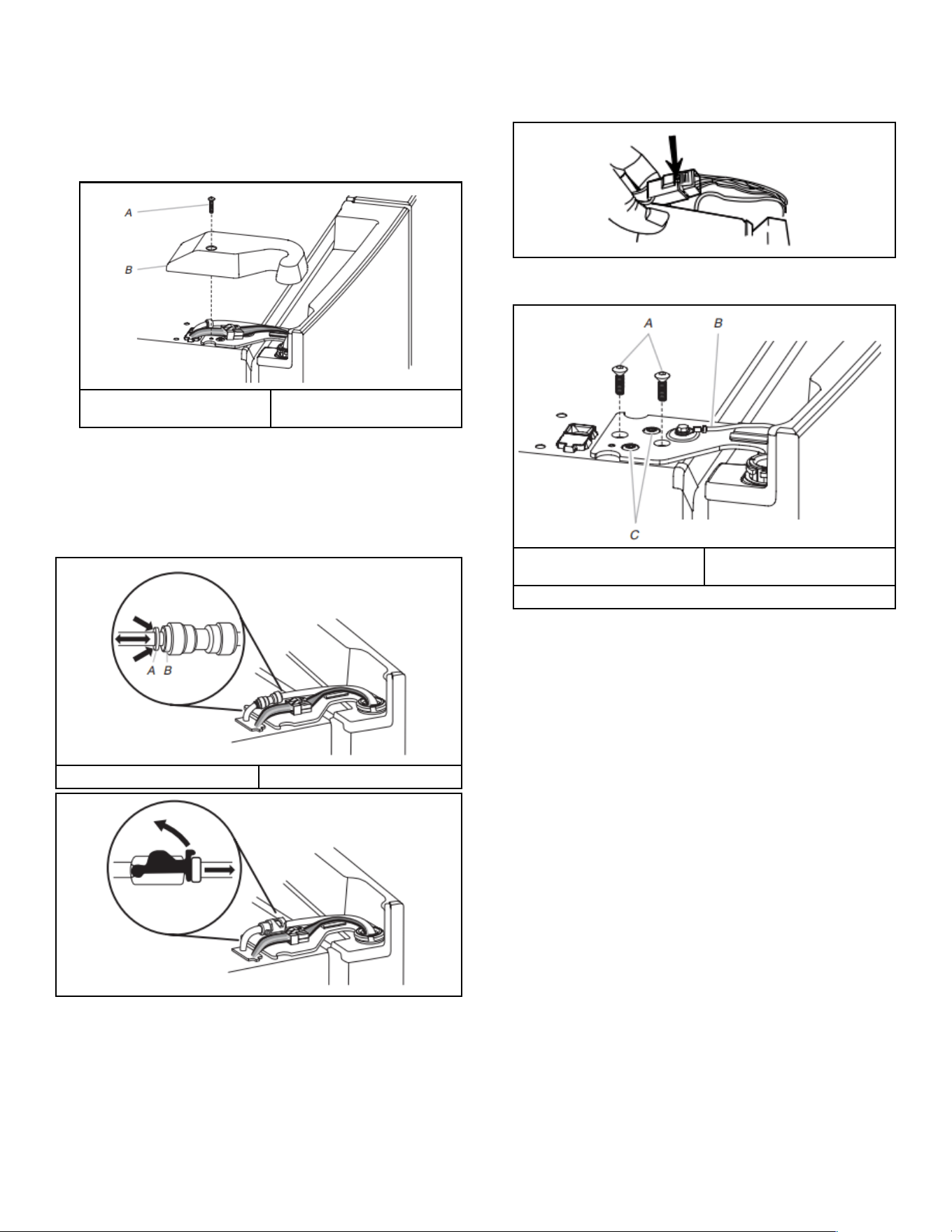 A
B

A B

A B
C