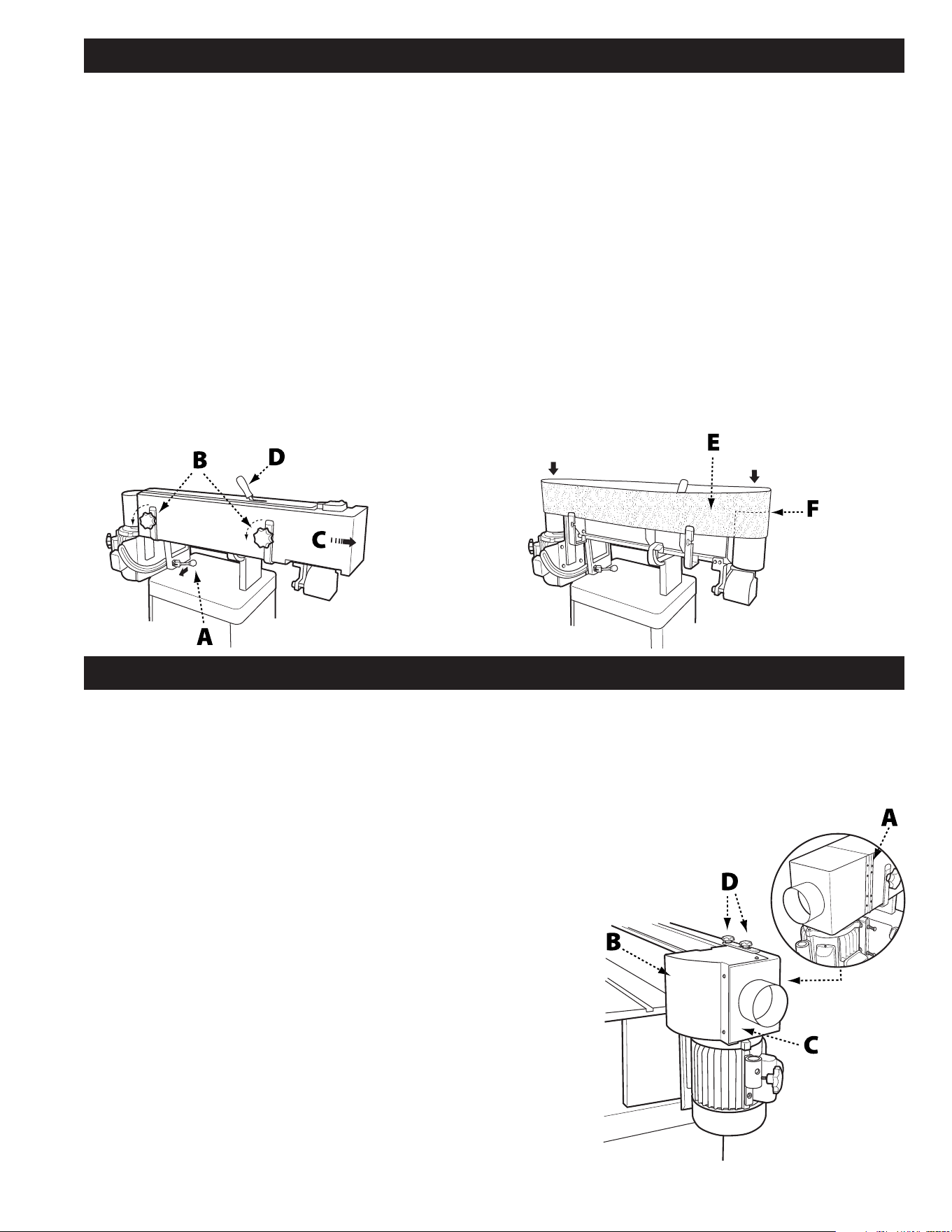 B
D
C
A
E
F
A
D
B
C