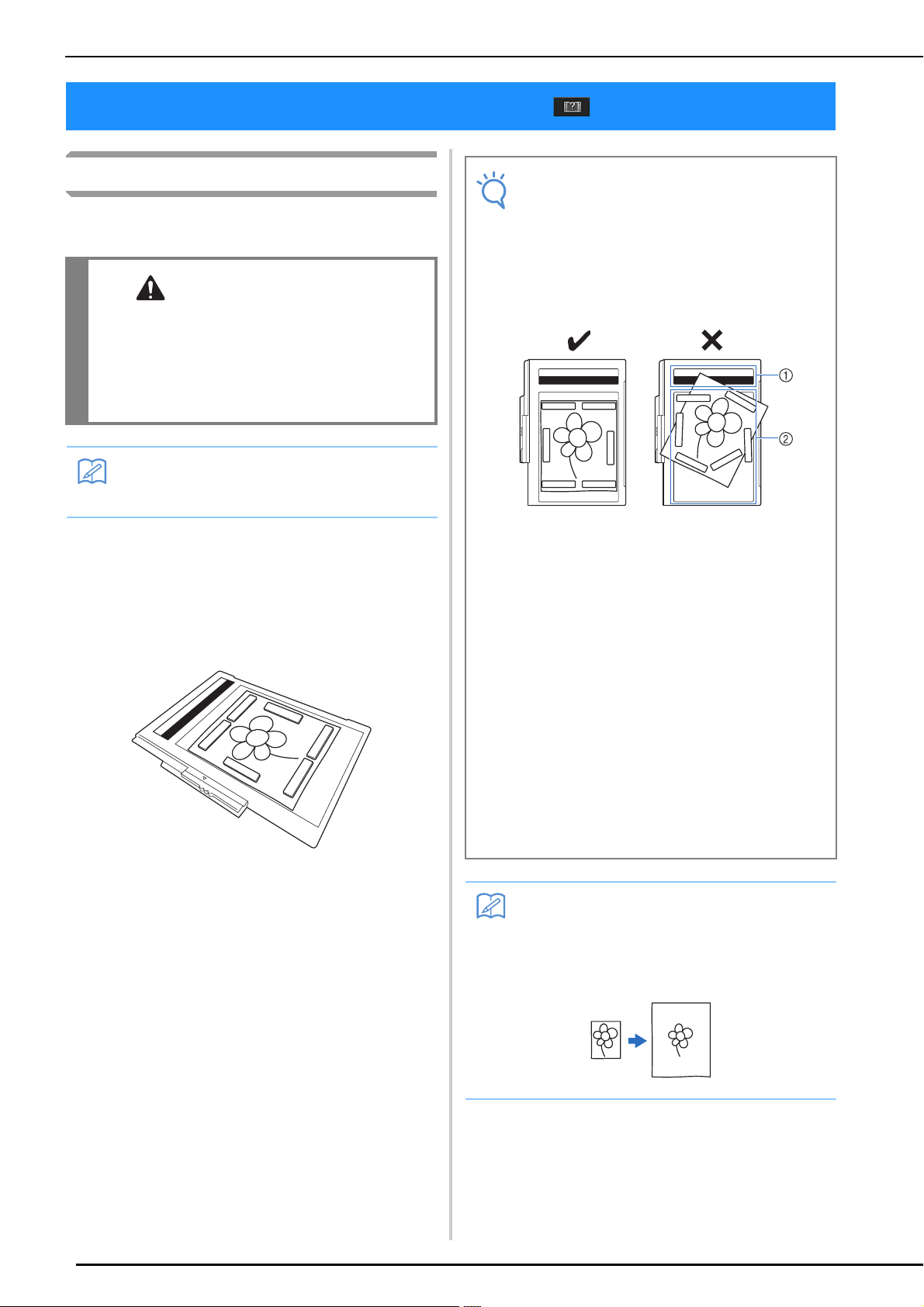 ①

②