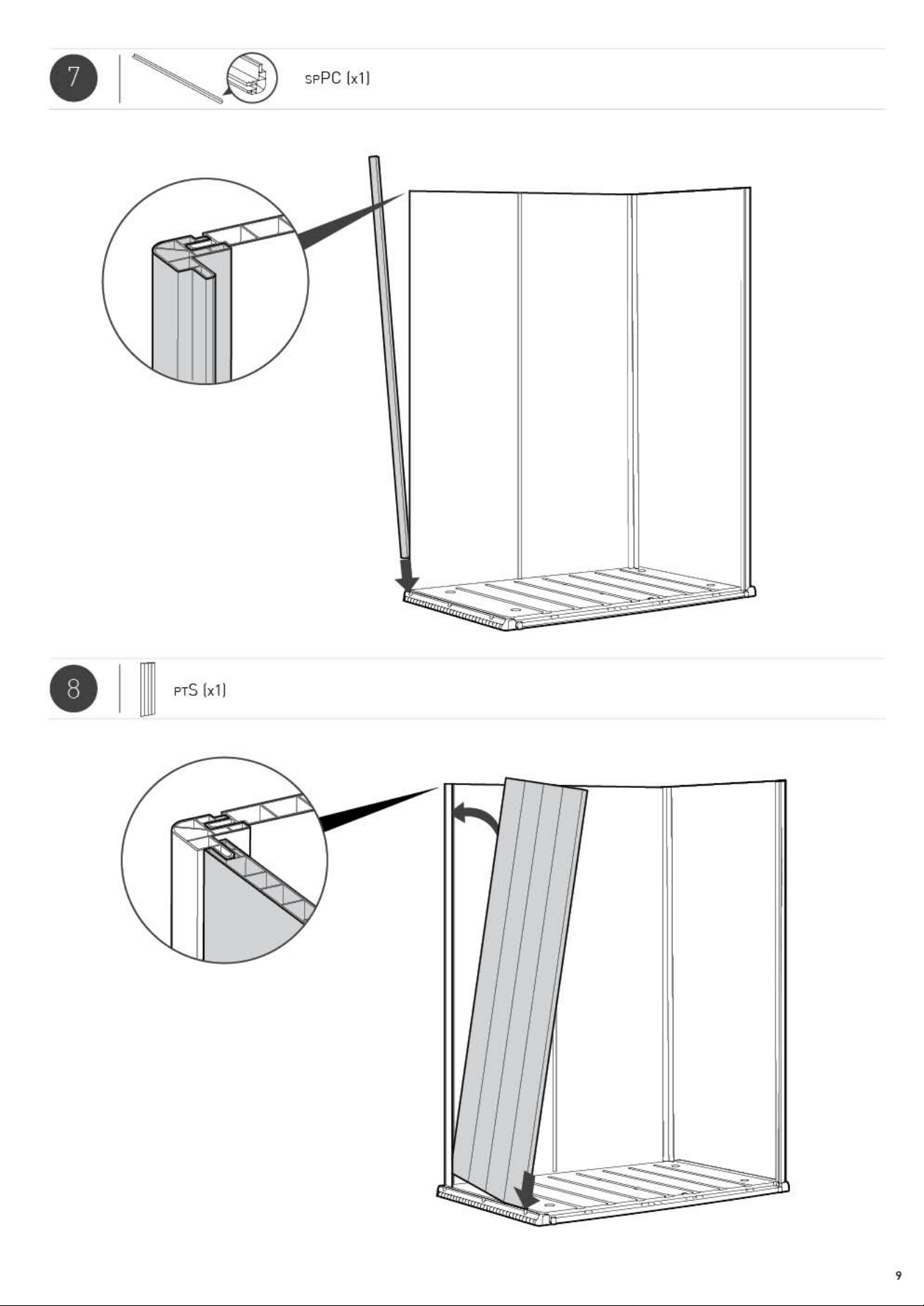 7

SPPC (x1)

8

PTS (x1)

9