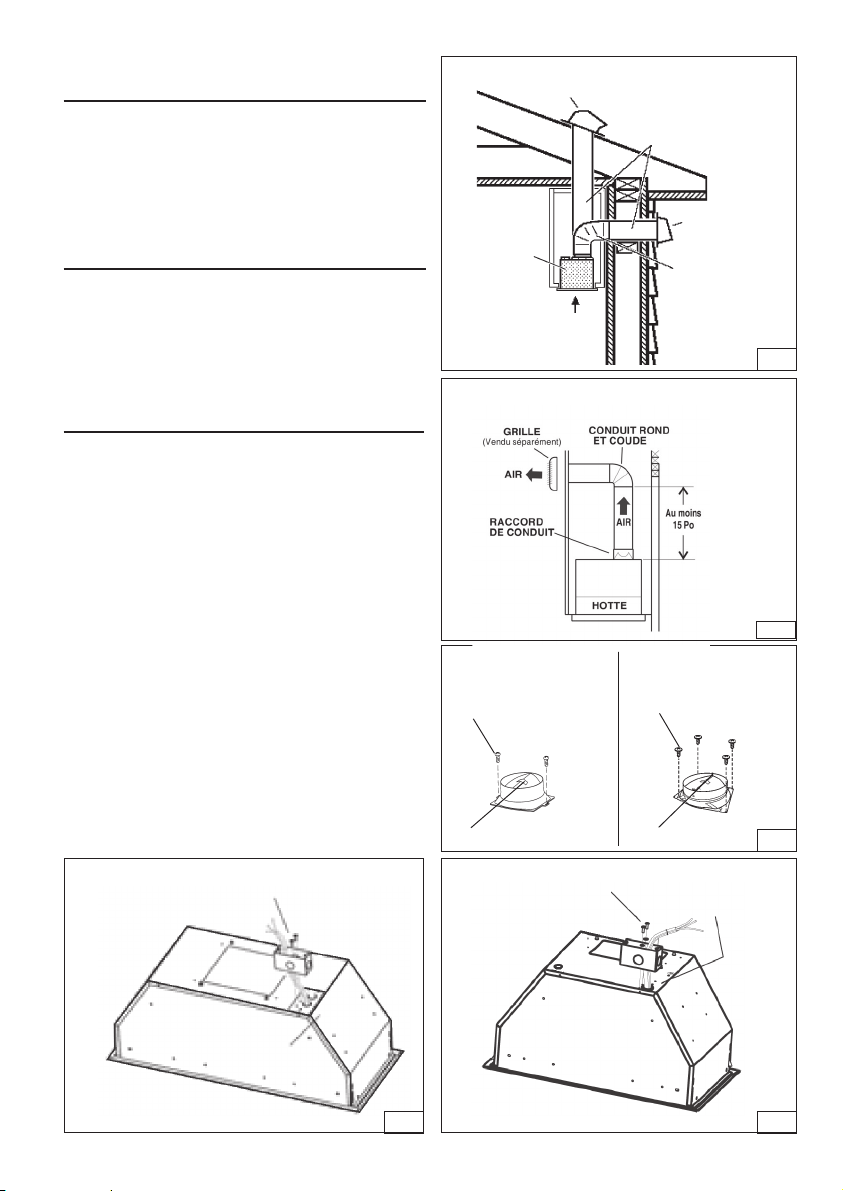 GRILLE
(Vendu séparément)

CONDUIT ROND ET COUDE

AIR

AIR

Au moins 15 Po

RACCORD DE CONDUIT

HOTTE