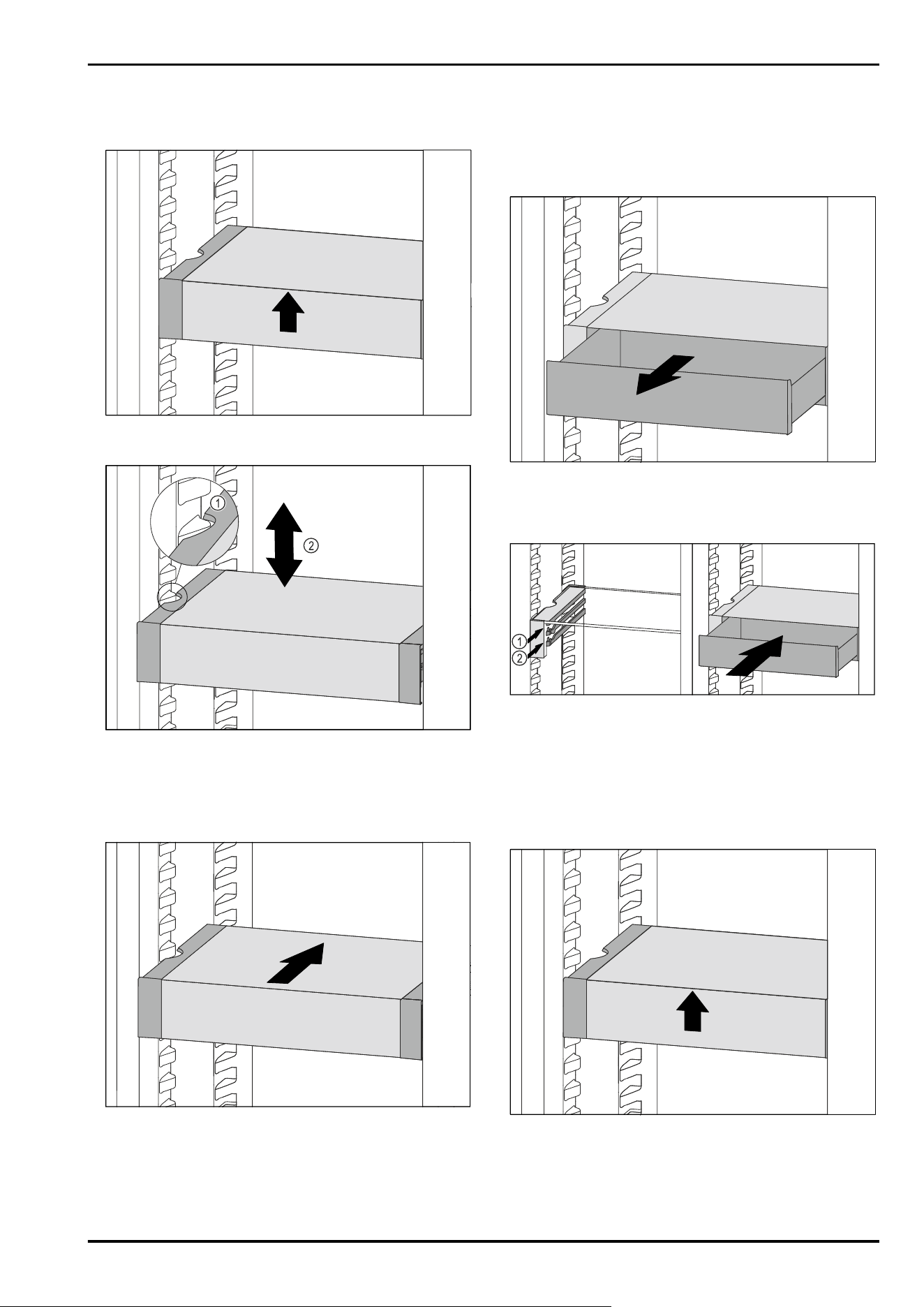 1
2
1
2