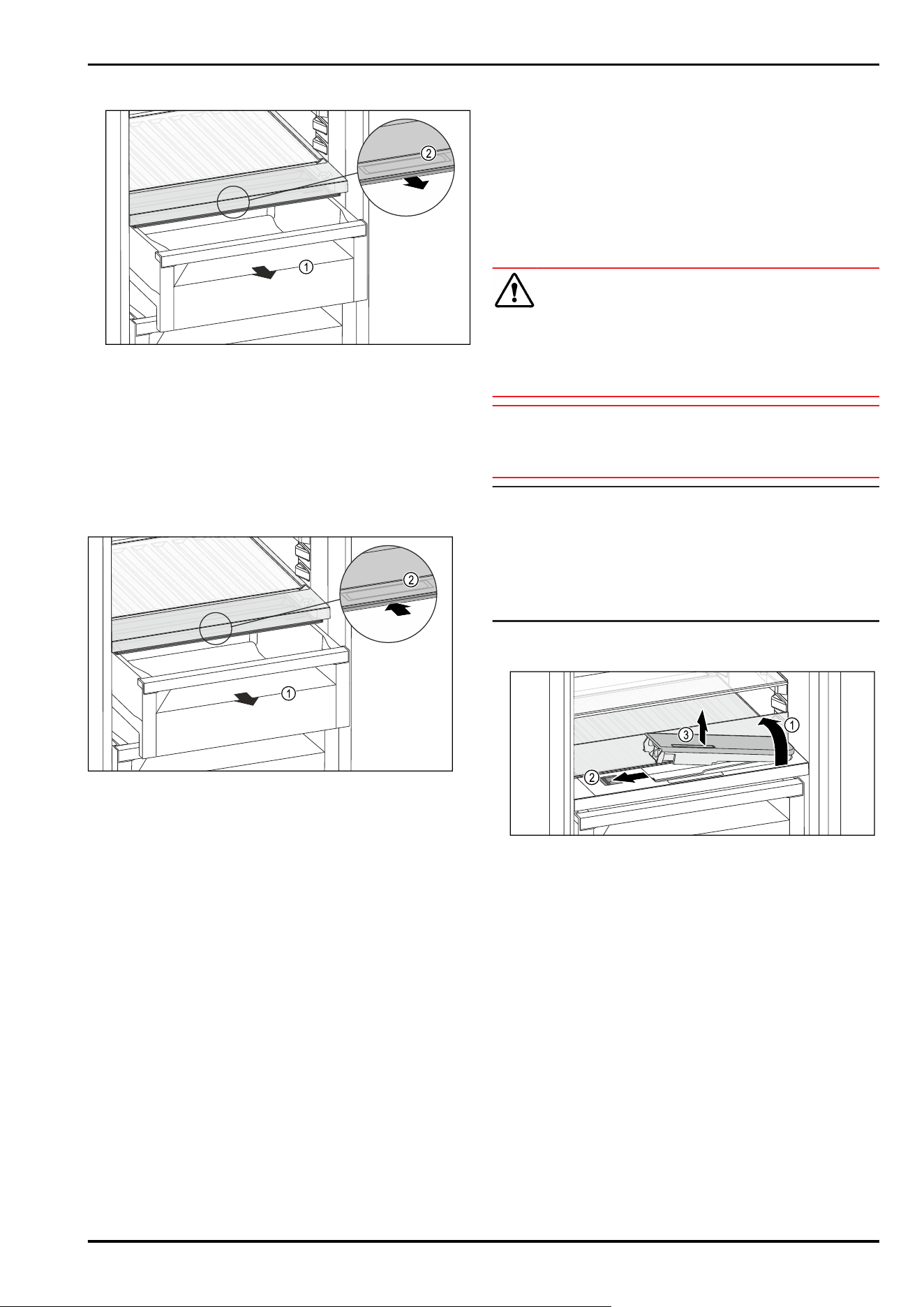 2

1

2

1

3

1

2