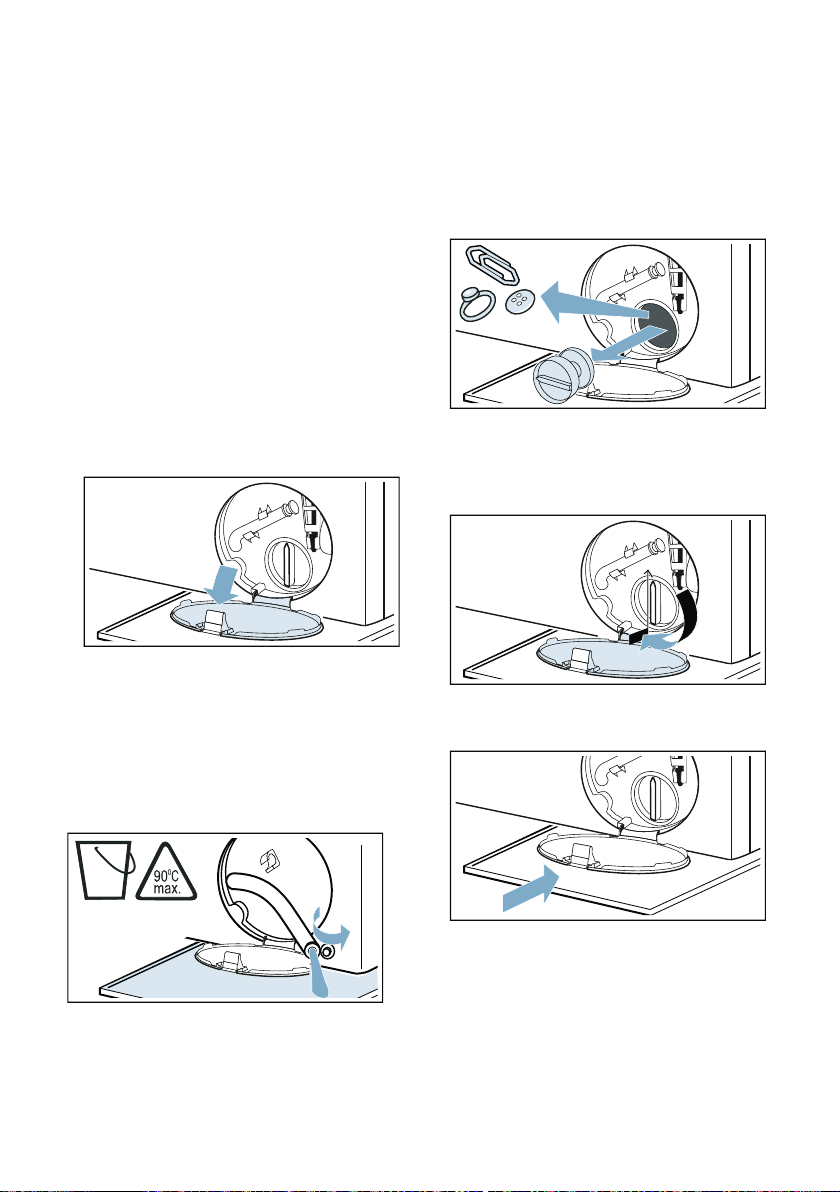 90°C max.