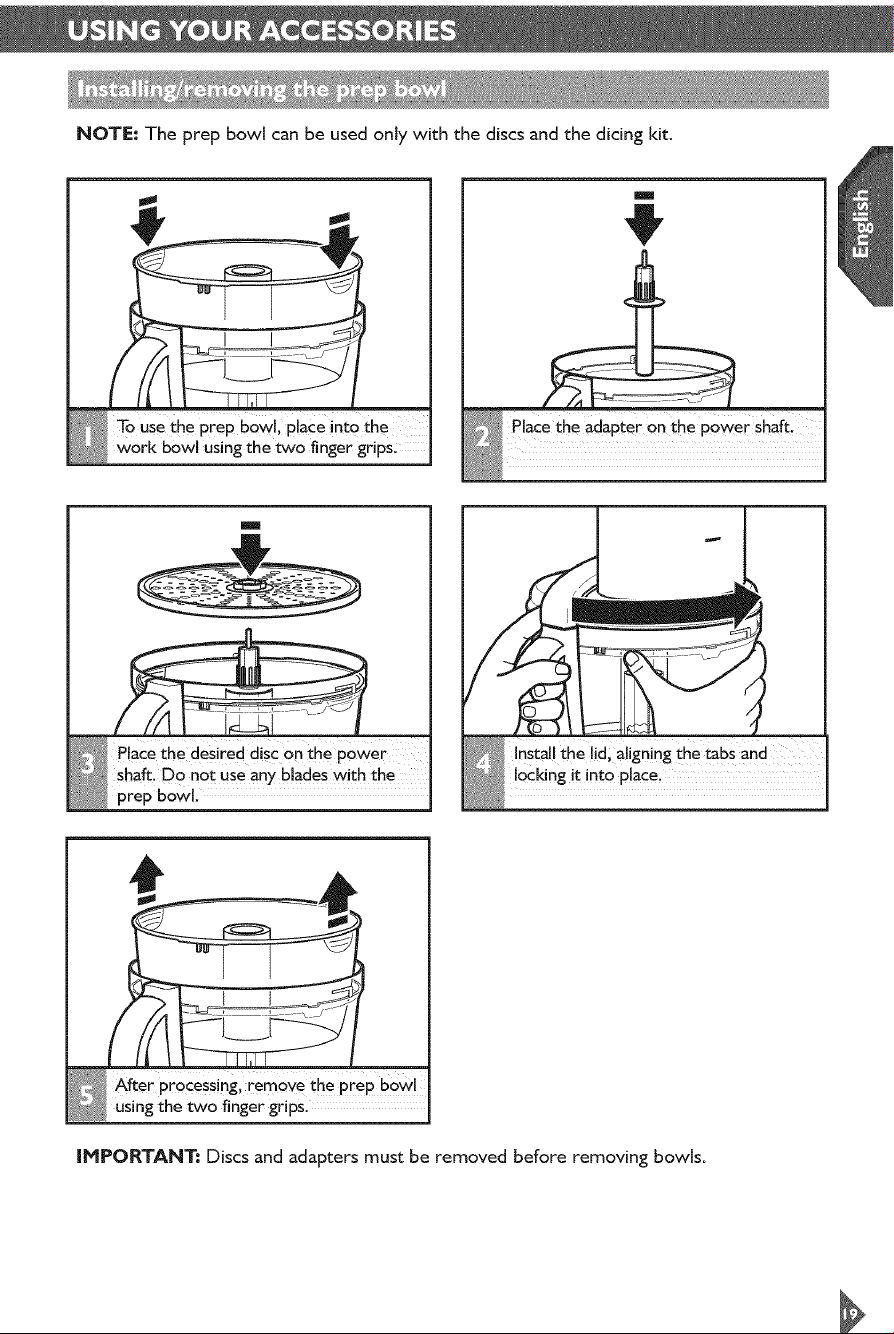 USING YOUR ACCESSORIES

Installing/removing the prep bowl

NOTE: The prep bowl can be used only with the discs and the dicing kit.

English

1 To use the prep bowl, place into the work bowl using the two finger grips.

2 Place the adapter on the power shaft.

3 Place the desired disc on the power shaft. Do not use any blades with the prep bowl.

4 Install the lid, aligning the tabs and locking it into place.

5 After processing, remove the prep bowl using the two finger grips.

IMPORTANT: Discs and adapters must be removed before removing bowls.

19