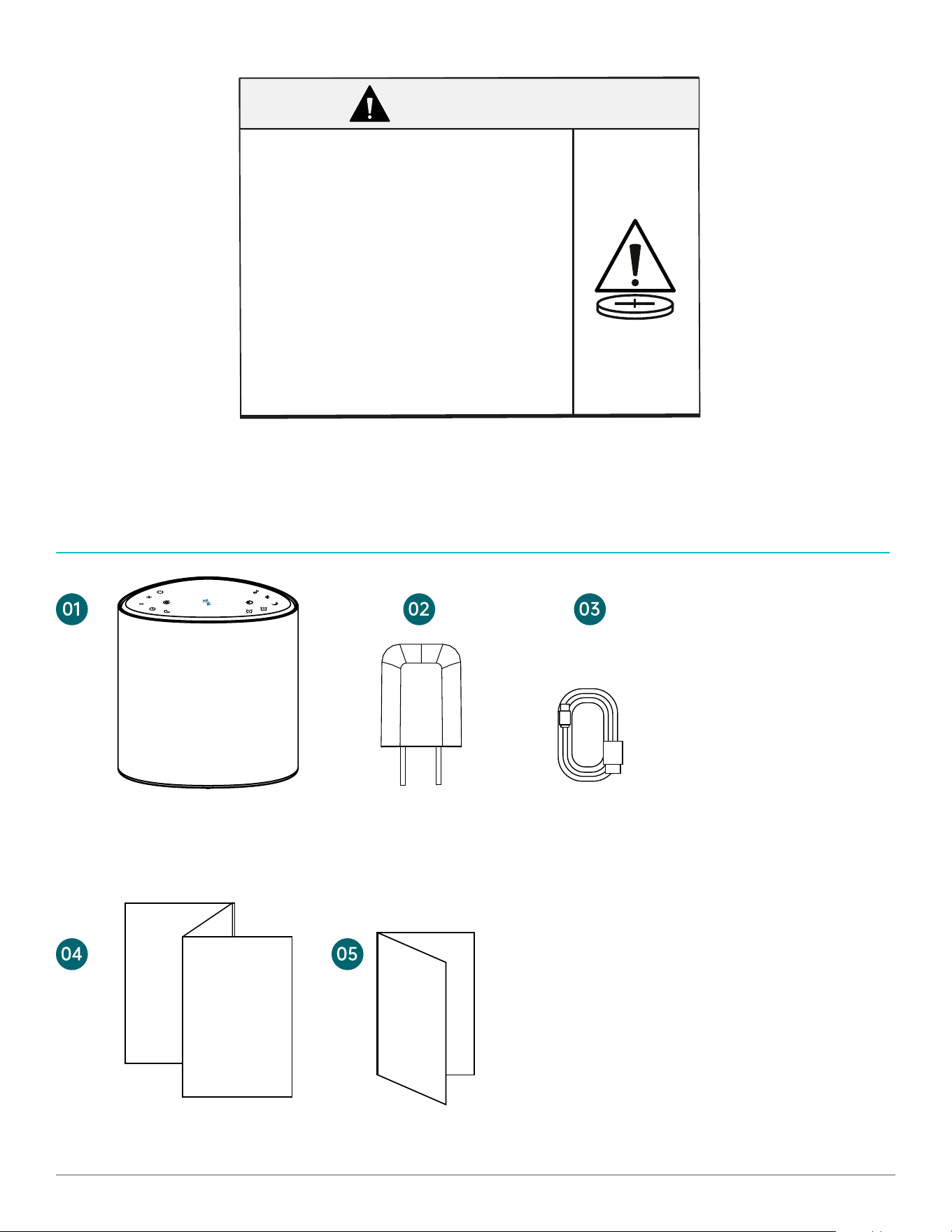 01

02

03

04

05