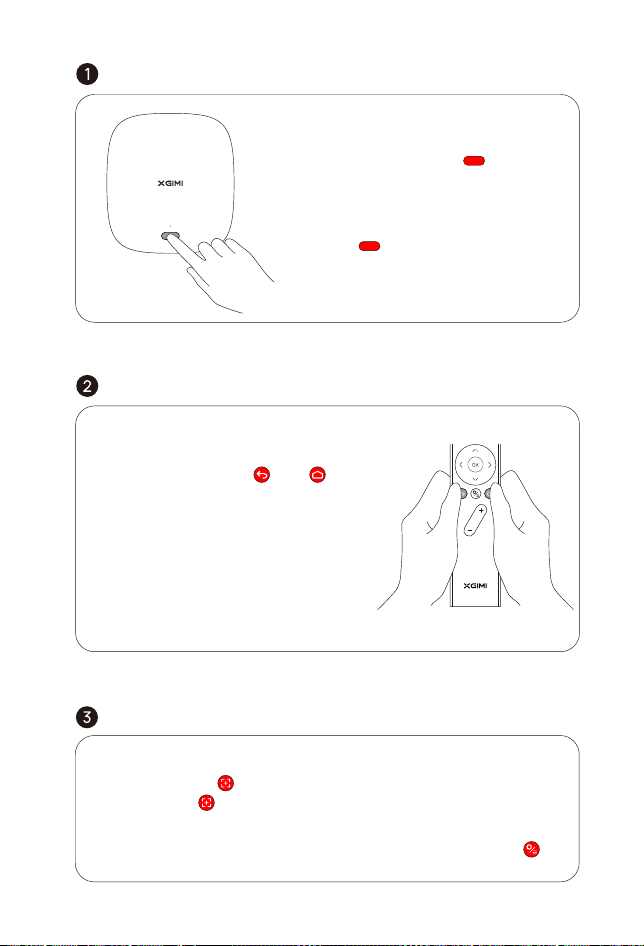 1

XGIMI

2

OK

+

−

XGIMI

3