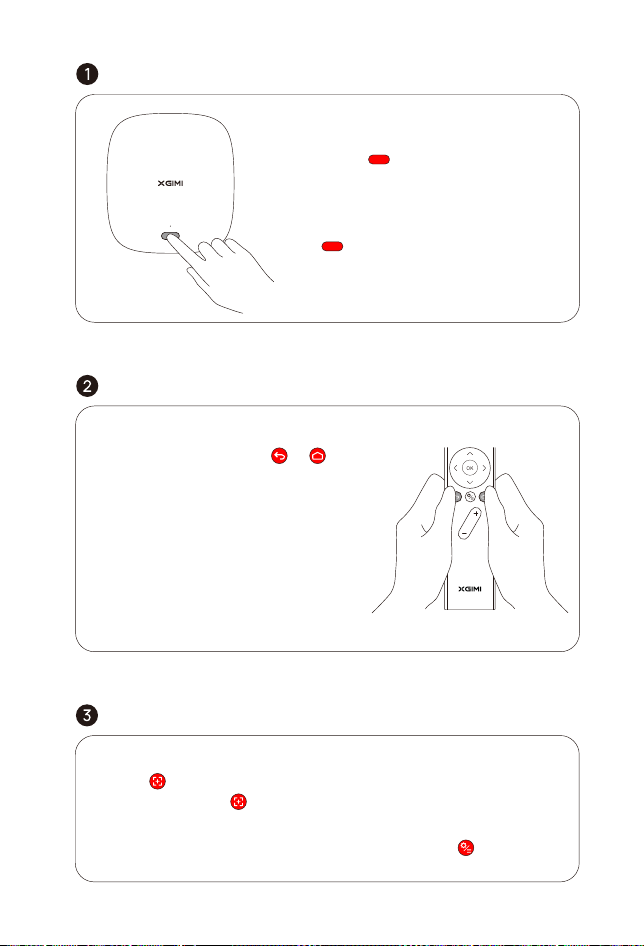 1

XGIMI

2

OK

+

−

XGIMI

3