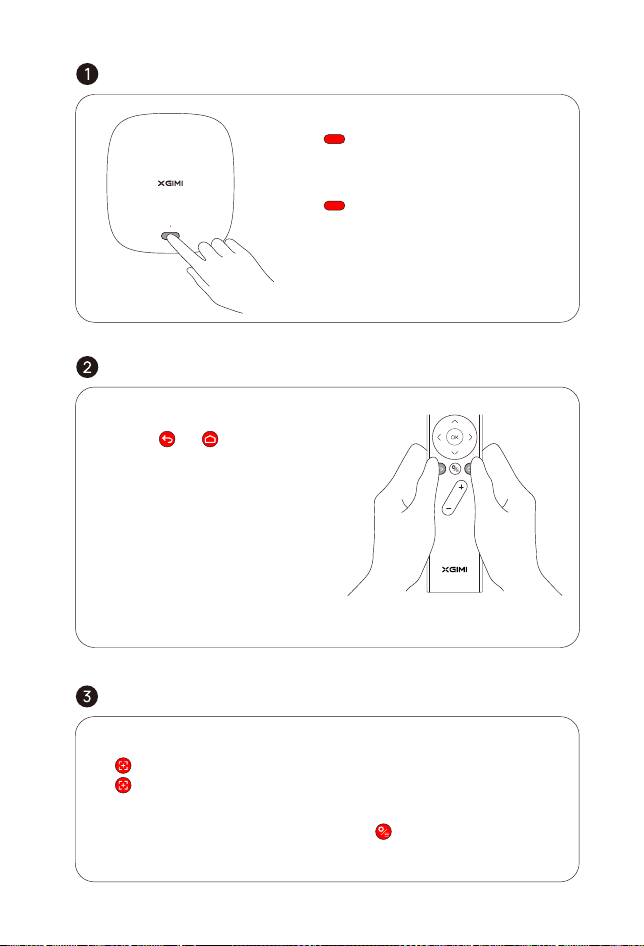 1

XGIMI

2

OK

+

−

XGIMI

3