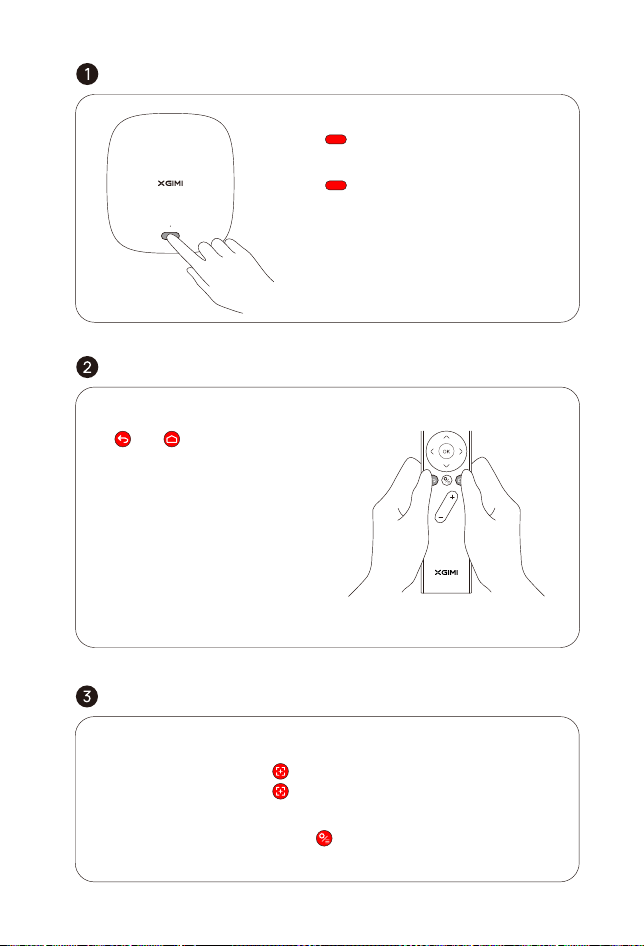 1

XGIMI

2

OK

+

−

XGIMI

3