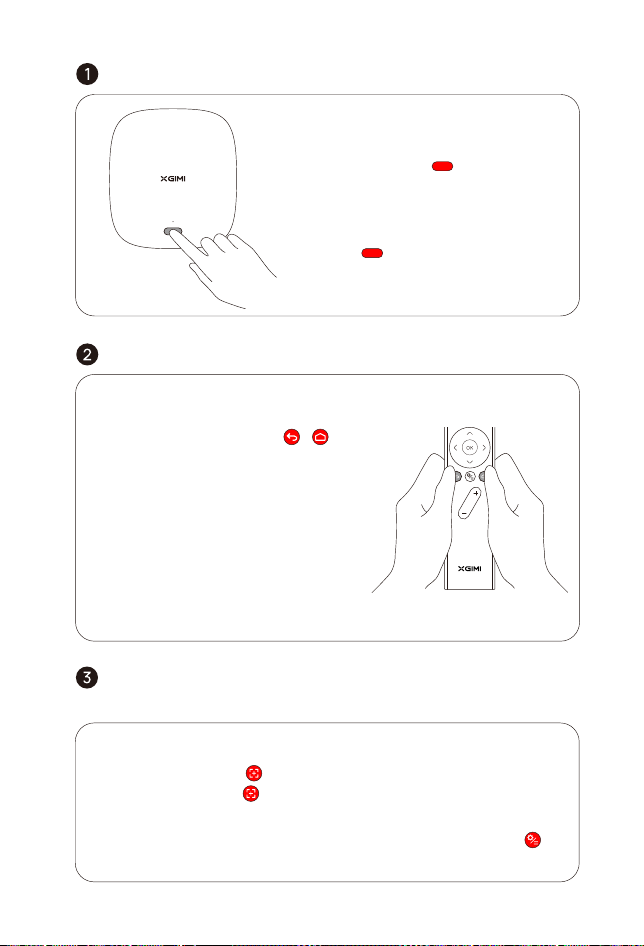 1

XGIMI

2

OK

+

−

XGIMI

3