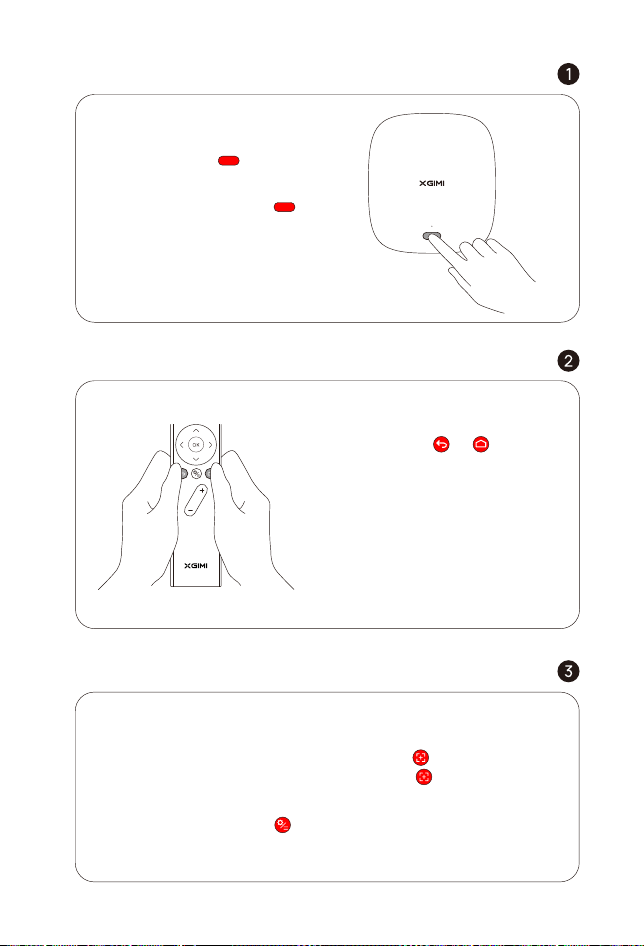 1

XGIMI

2

OK

+

−

XGIMI

3