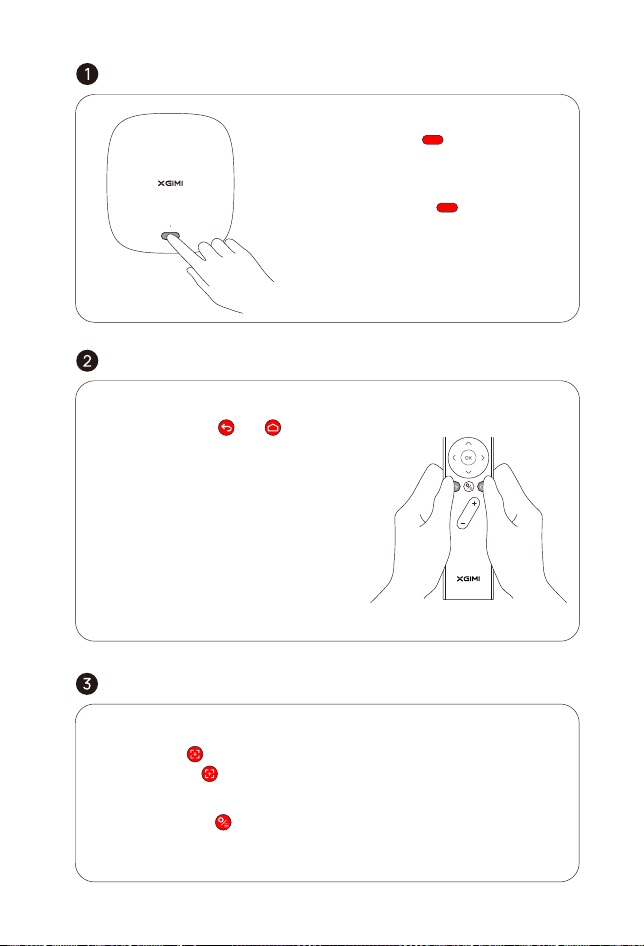 1

XGIMI

2

OK

+

−

XGIMI

3