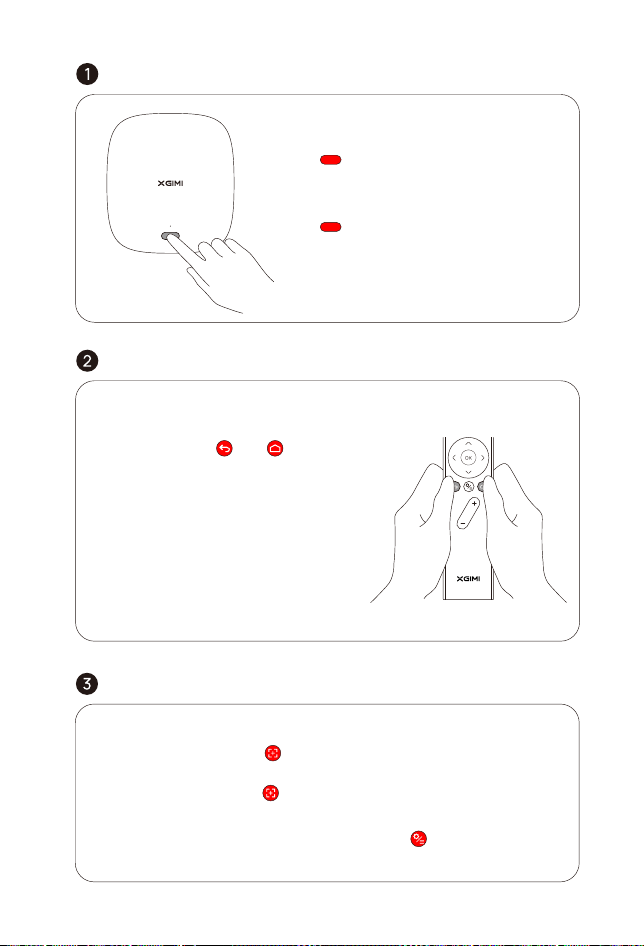 1

XGIMI

2

OK

+

−

XGIMI

3