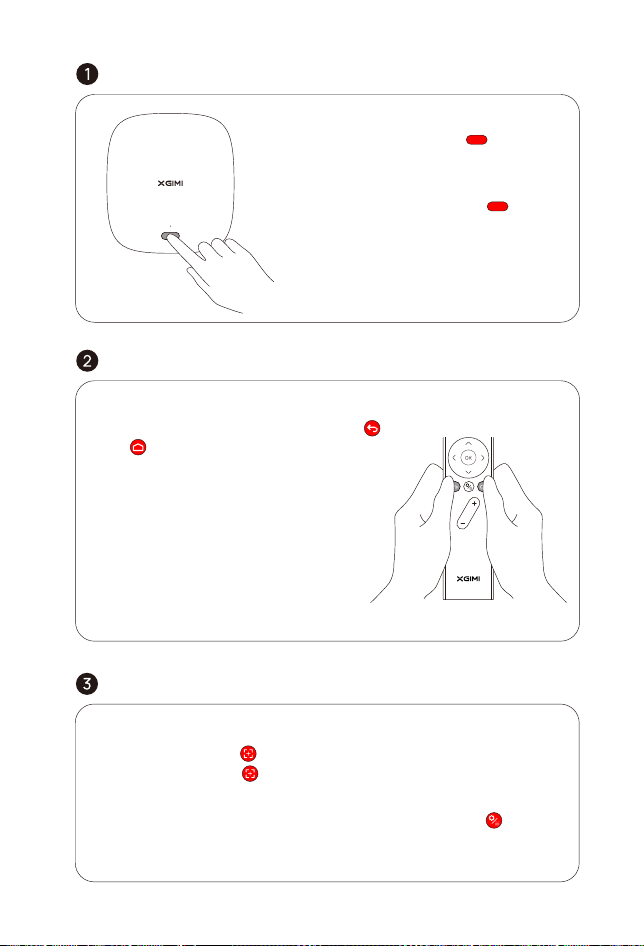 1

XGIMI

2

OK

+

−

XGIMI

3