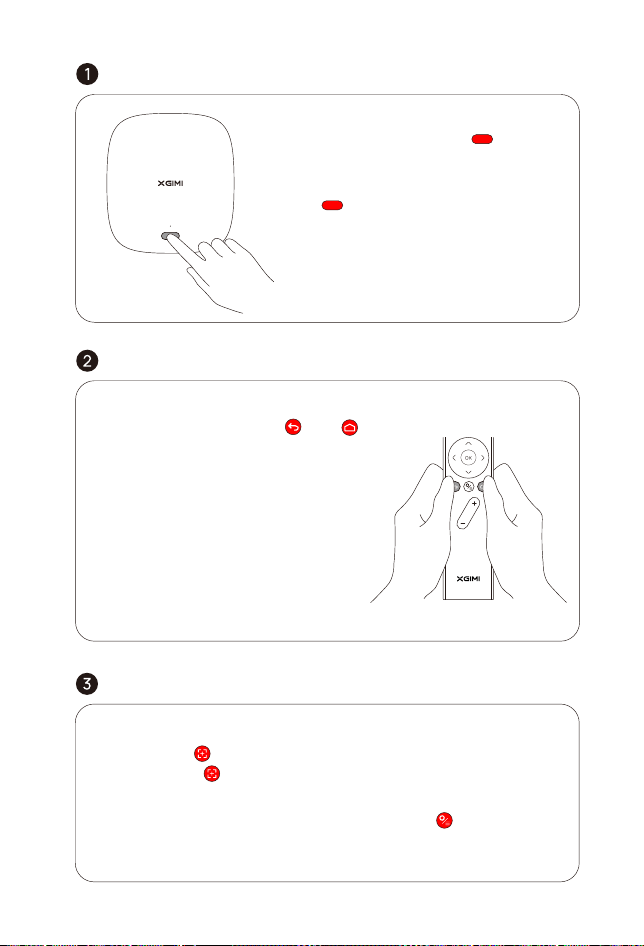 1

XGIMI

2

OK

+

−

XGIMI

3