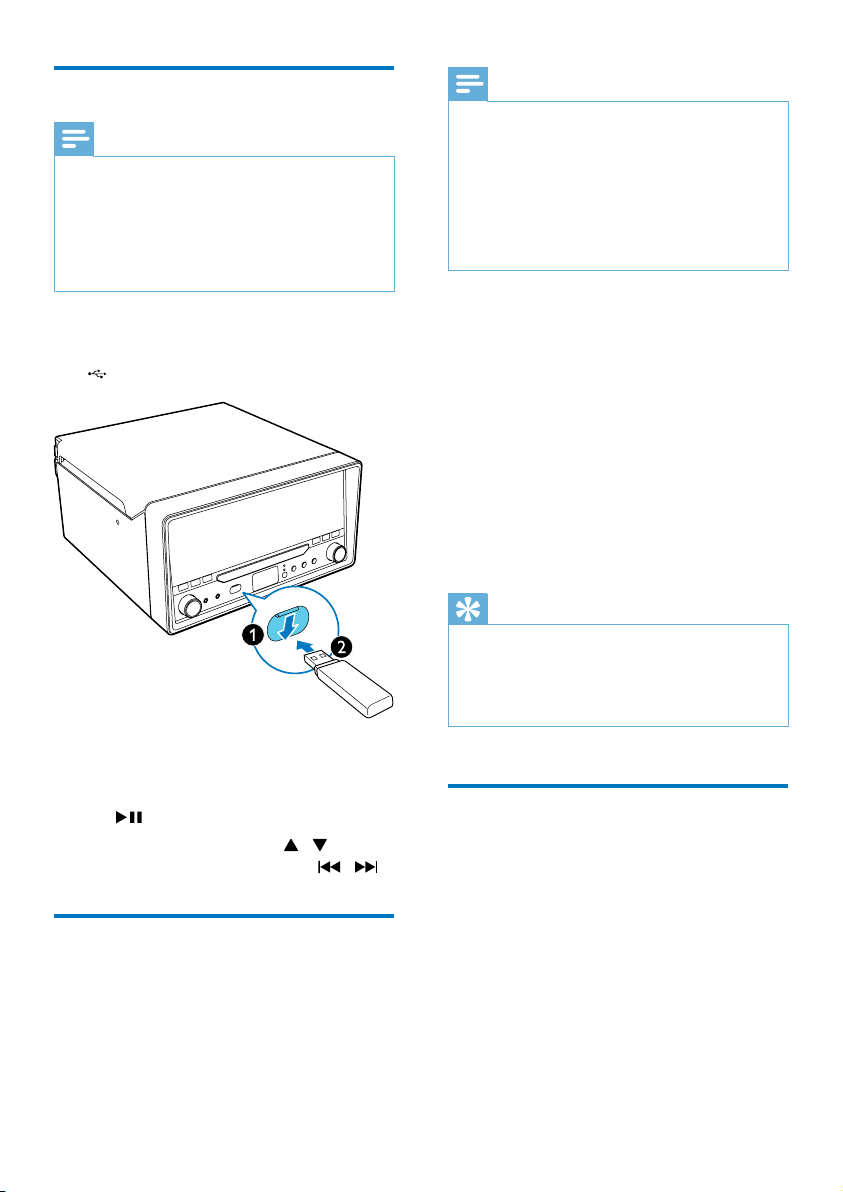 1

2