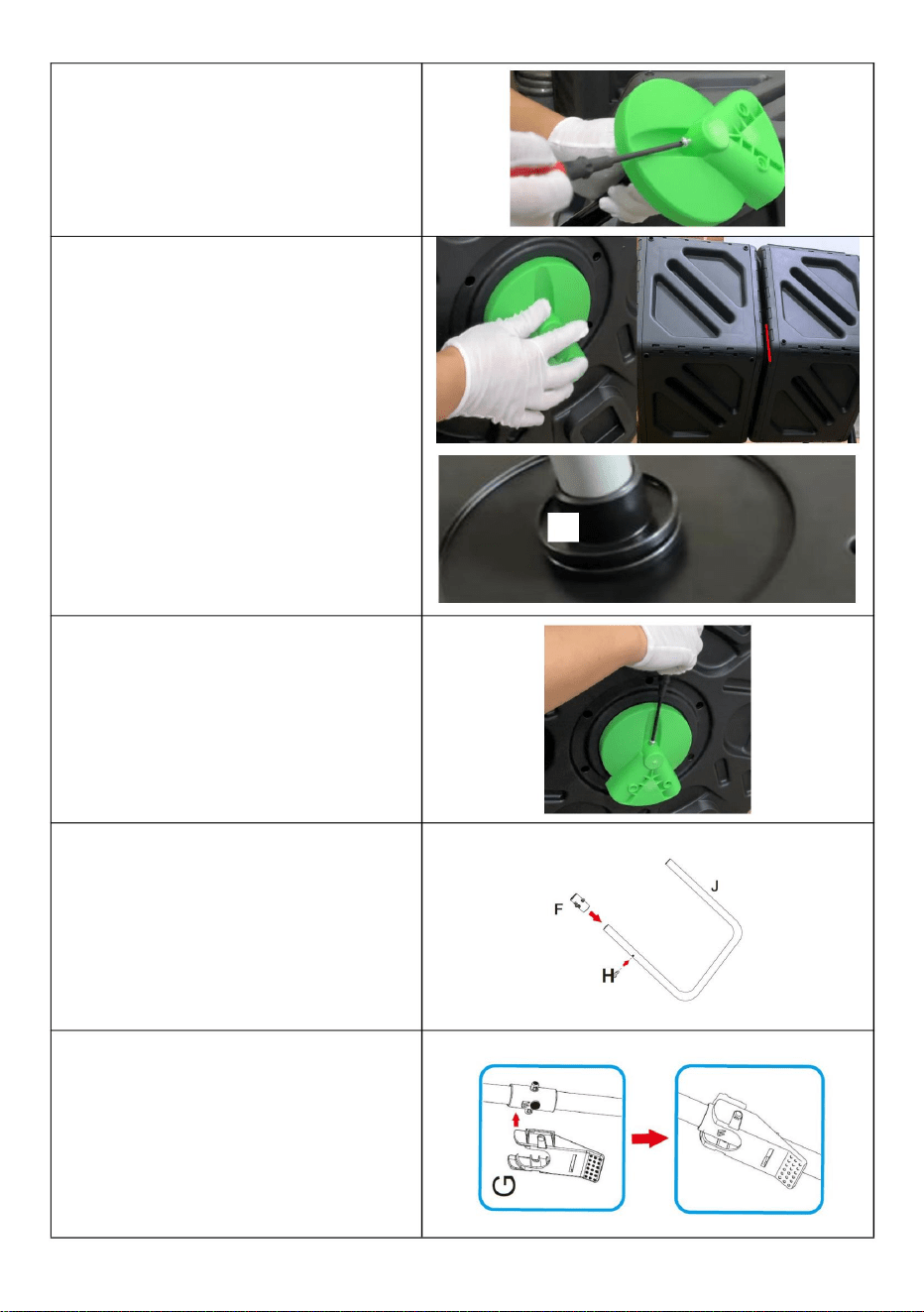 J
F
H
G