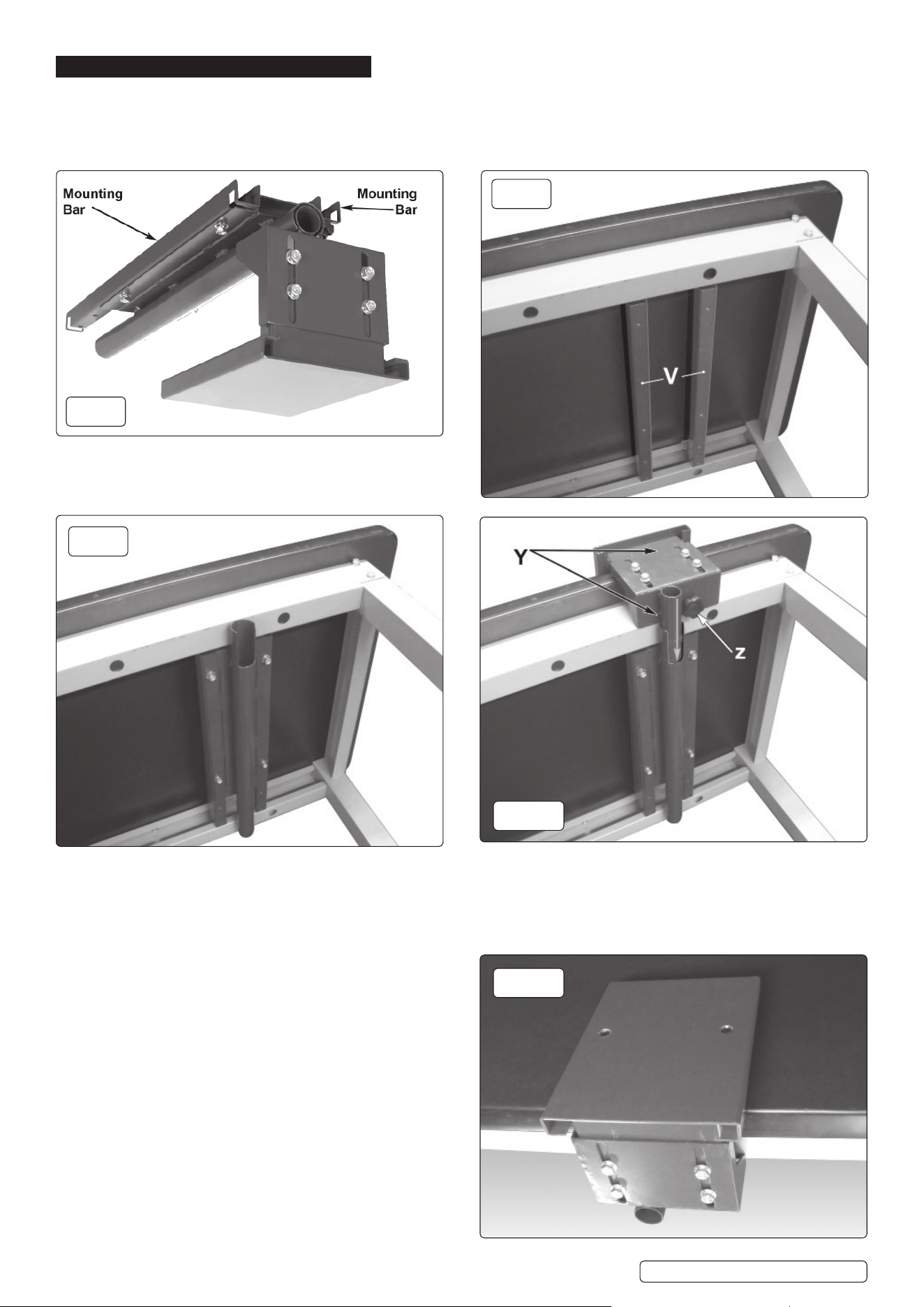 Mounting Bar

Mounting Bar

V

Y

Z