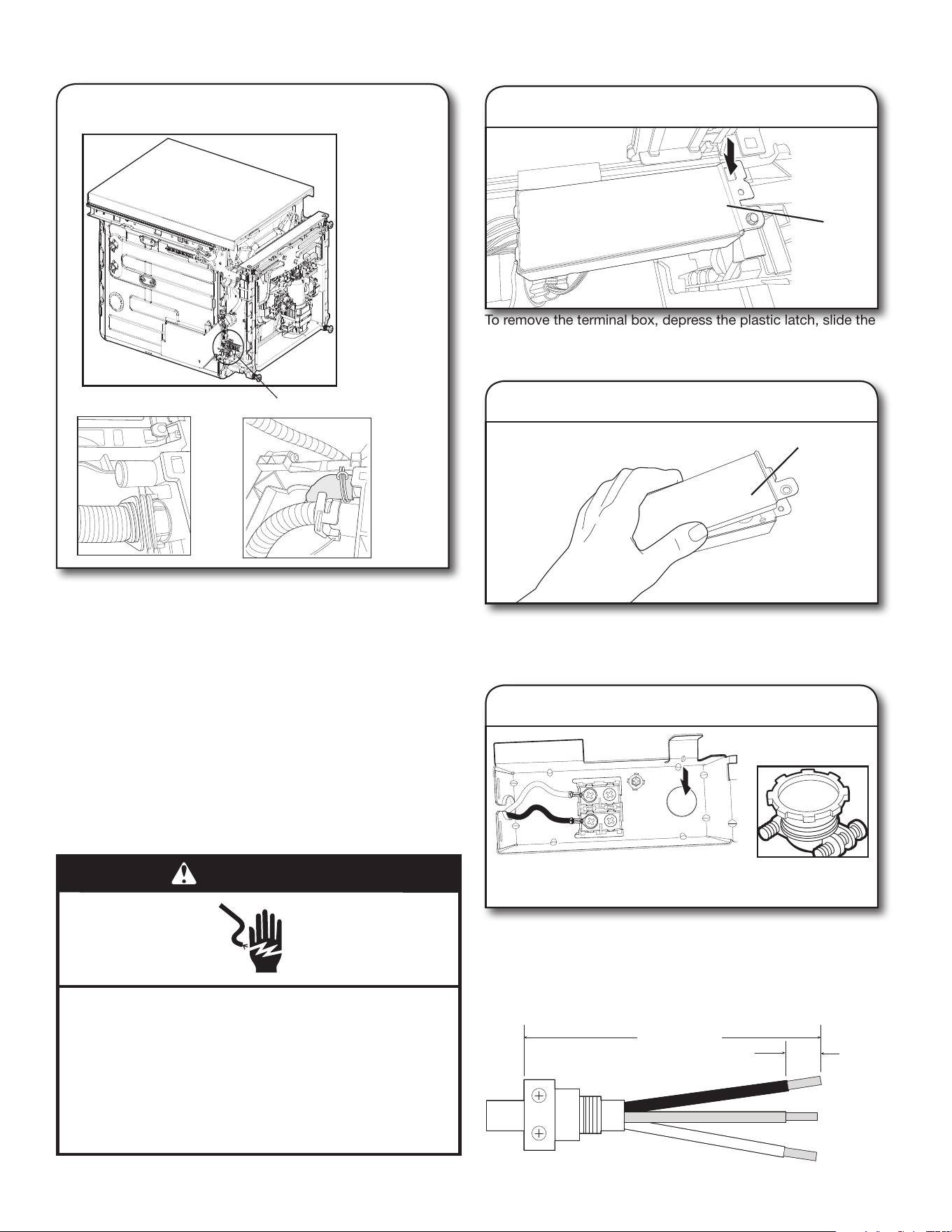 To remove the terminal box, depress the plastic latch, slide the