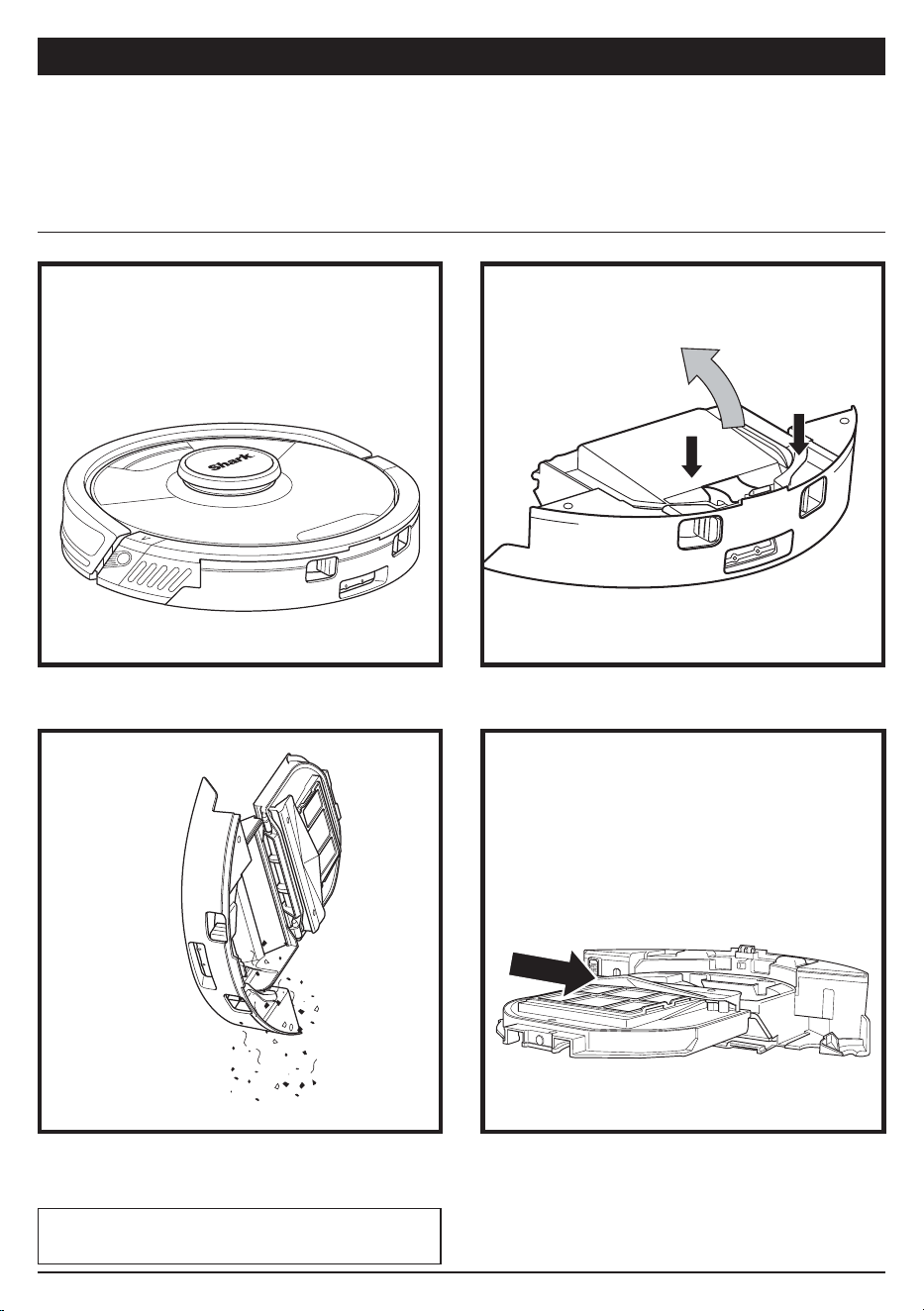 Shark