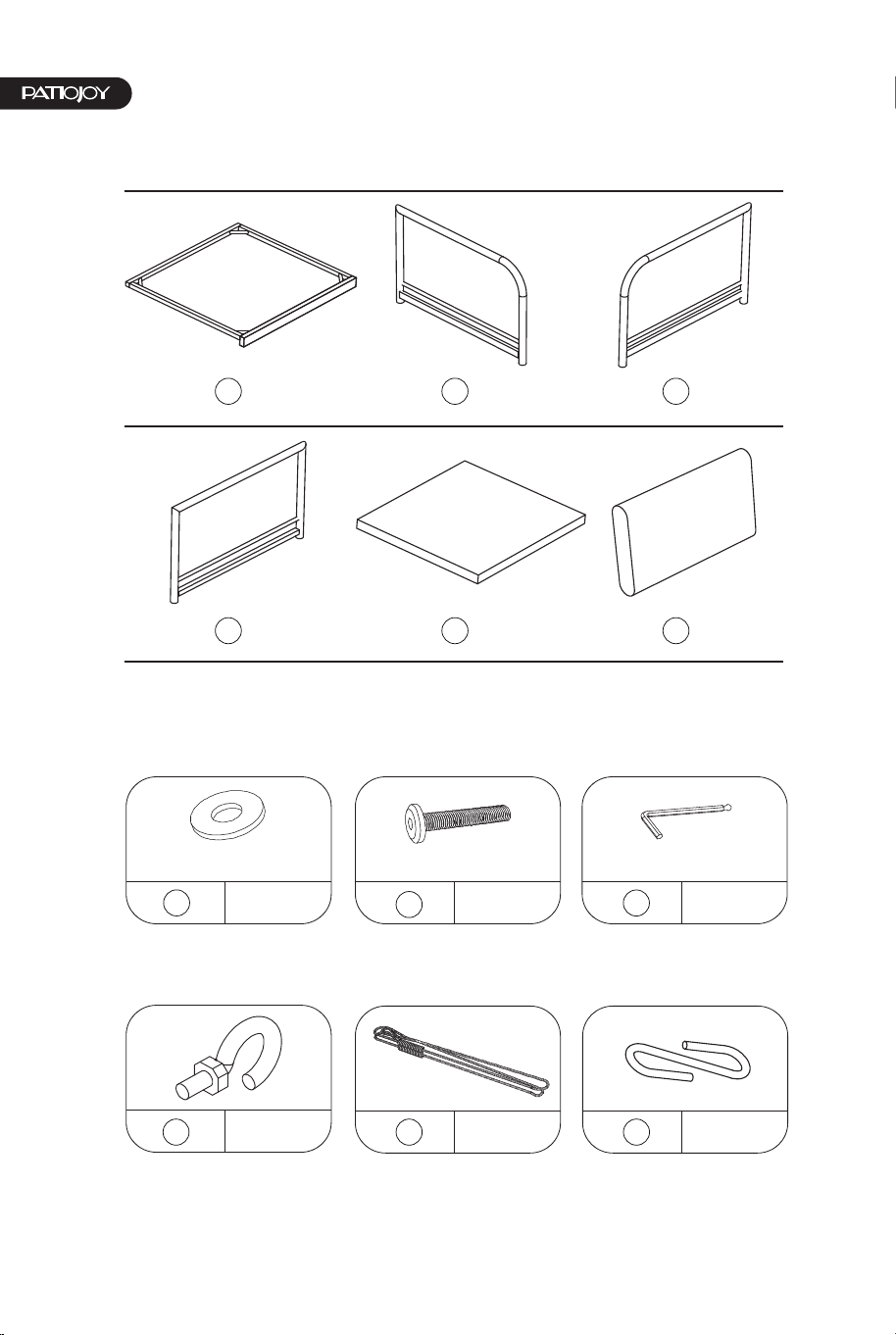 PATIOJOY