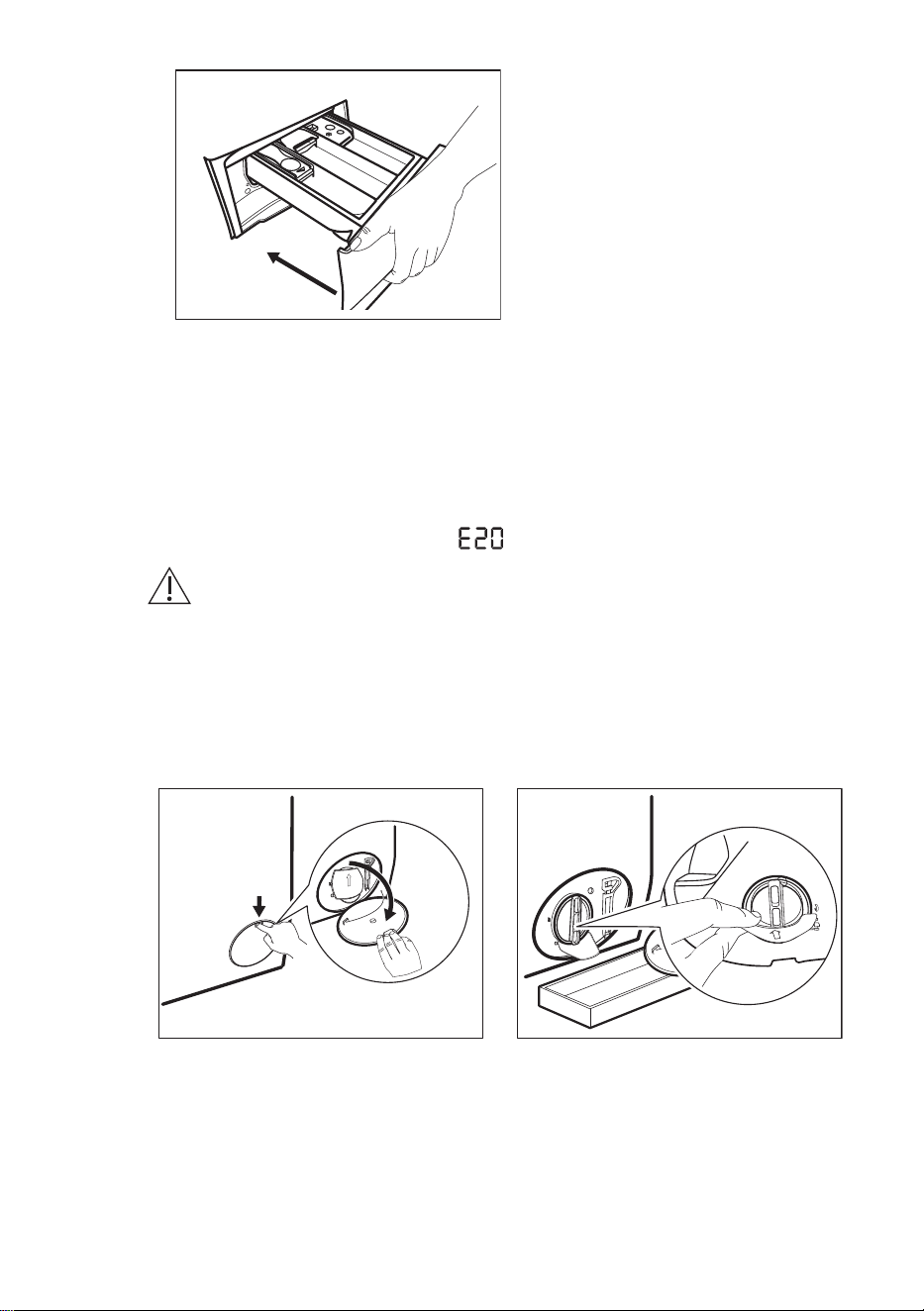 E20