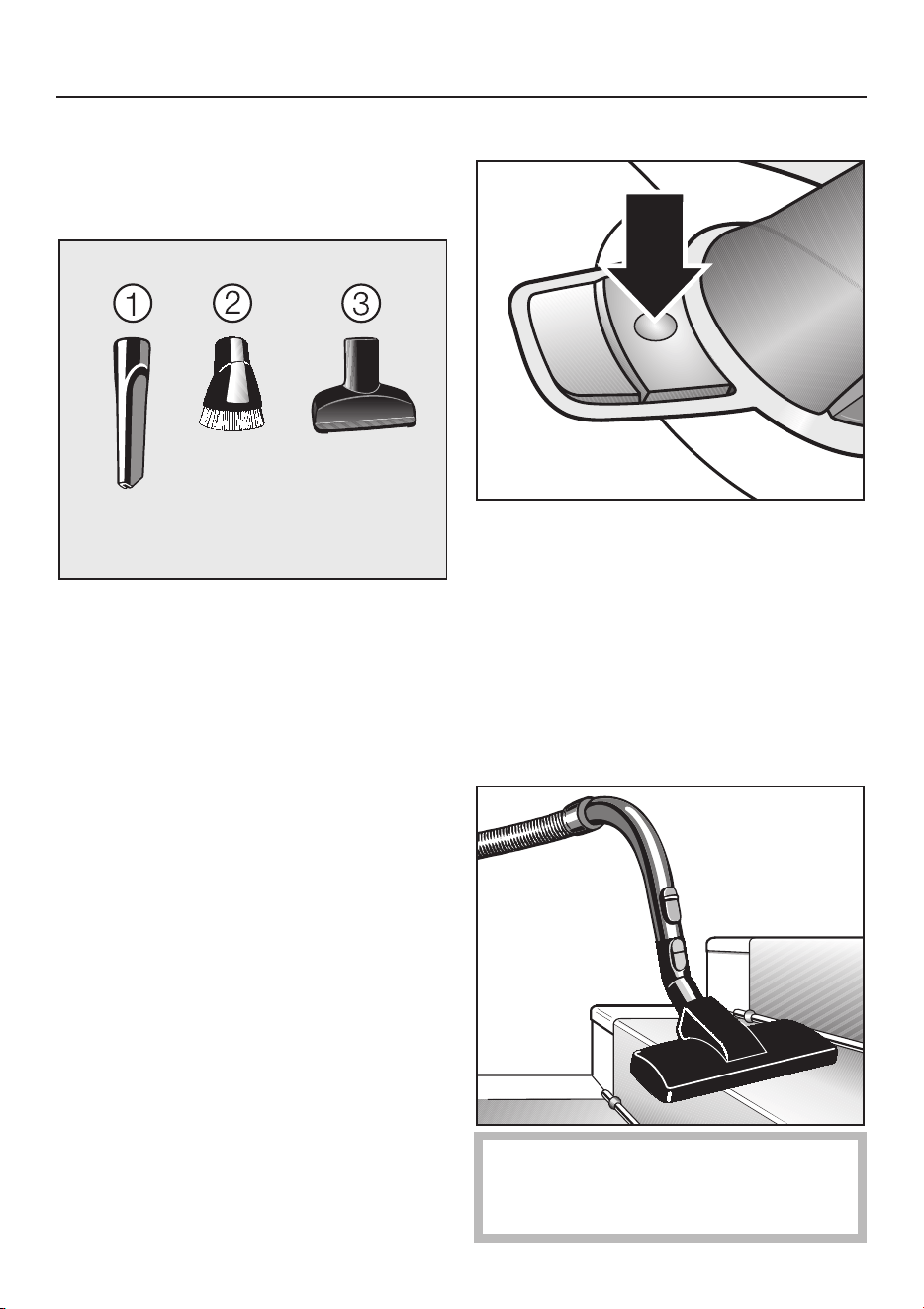 ① ② ③