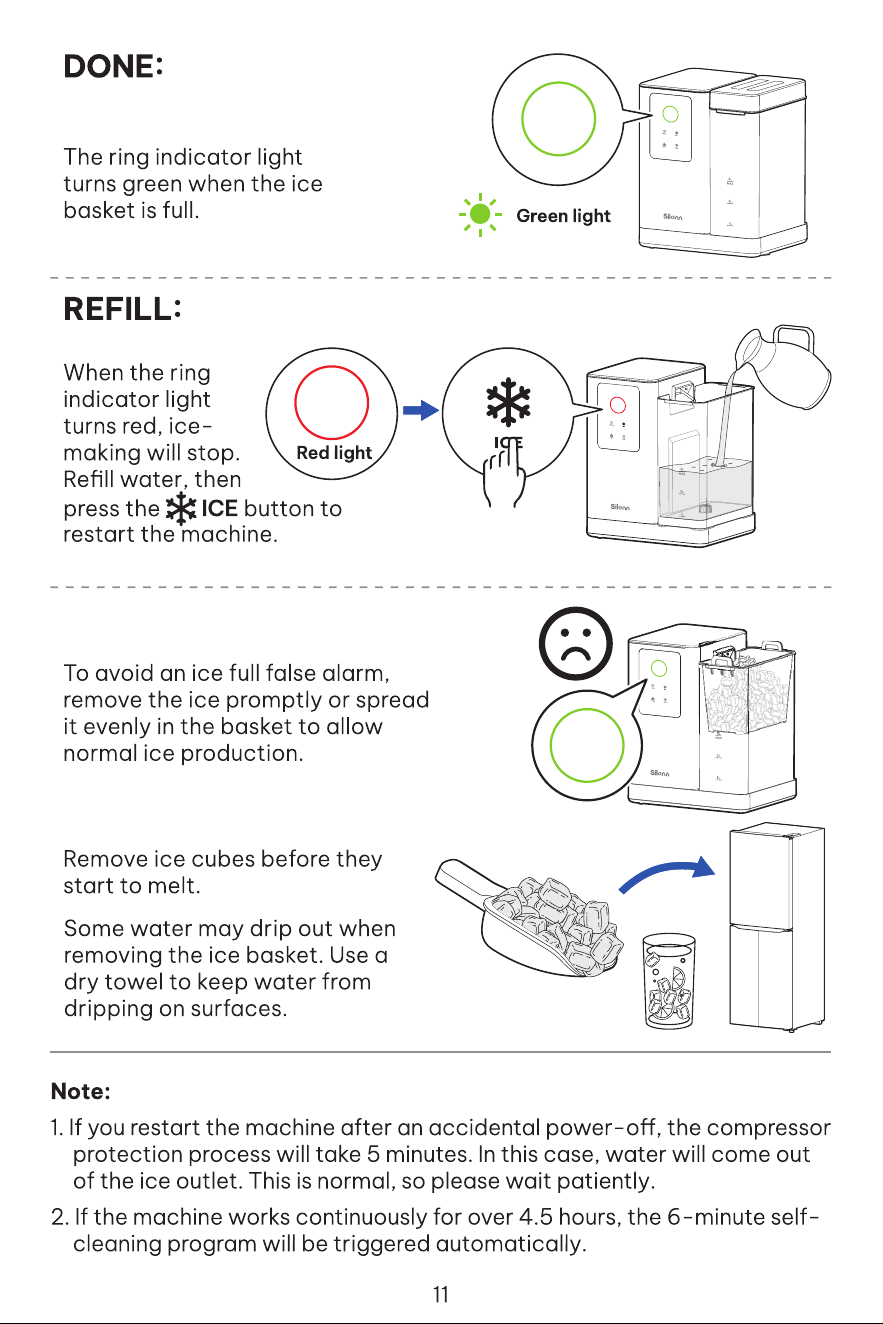 DONE:

The ring indicator light turns green when the ice basket is full.

Green light

Silonn

REFILL:

When the ring indicator light turns red, ice-making will stop. Refill water, then press the ICE button to restart the machine.

Red light

ICE

Silonn

To avoid an ice full false alarm, remove the ice promptly or spread it evenly in the basket to allow normal ice production.

Silonn

Remove ice cubes before they start to melt.

Some water may drip out when removing the ice basket. Use a dry towel to keep water from dripping on surfaces.

Note:

1. If you restart the machine after an accidental power-off, the compressor protection process will take 5 minutes. In this case, water will come out of the ice outlet. This is normal, so please wait patiently.

2. If the machine works continuously for over 4.5 hours, the 6-minute self-cleaning program will be triggered automatically.

11