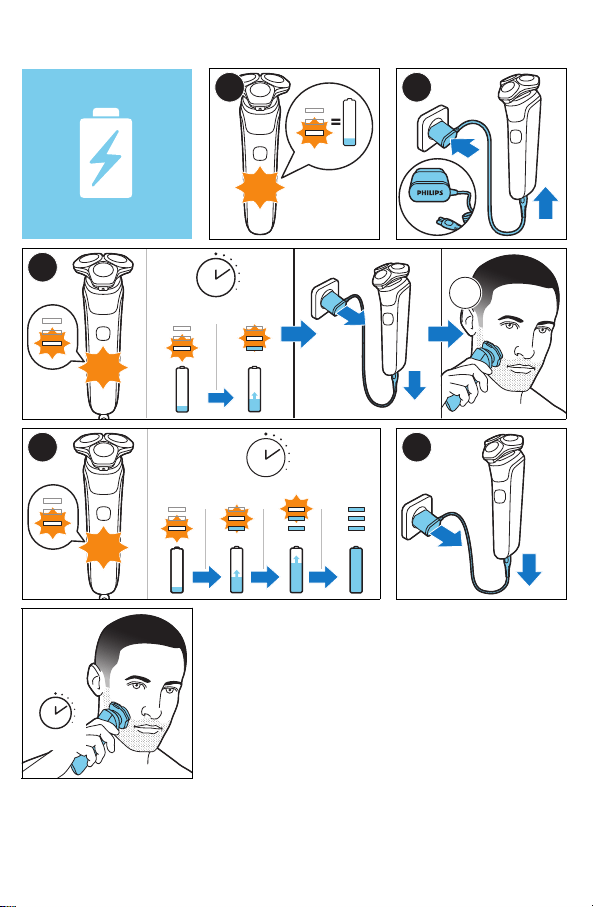 PHILIPS