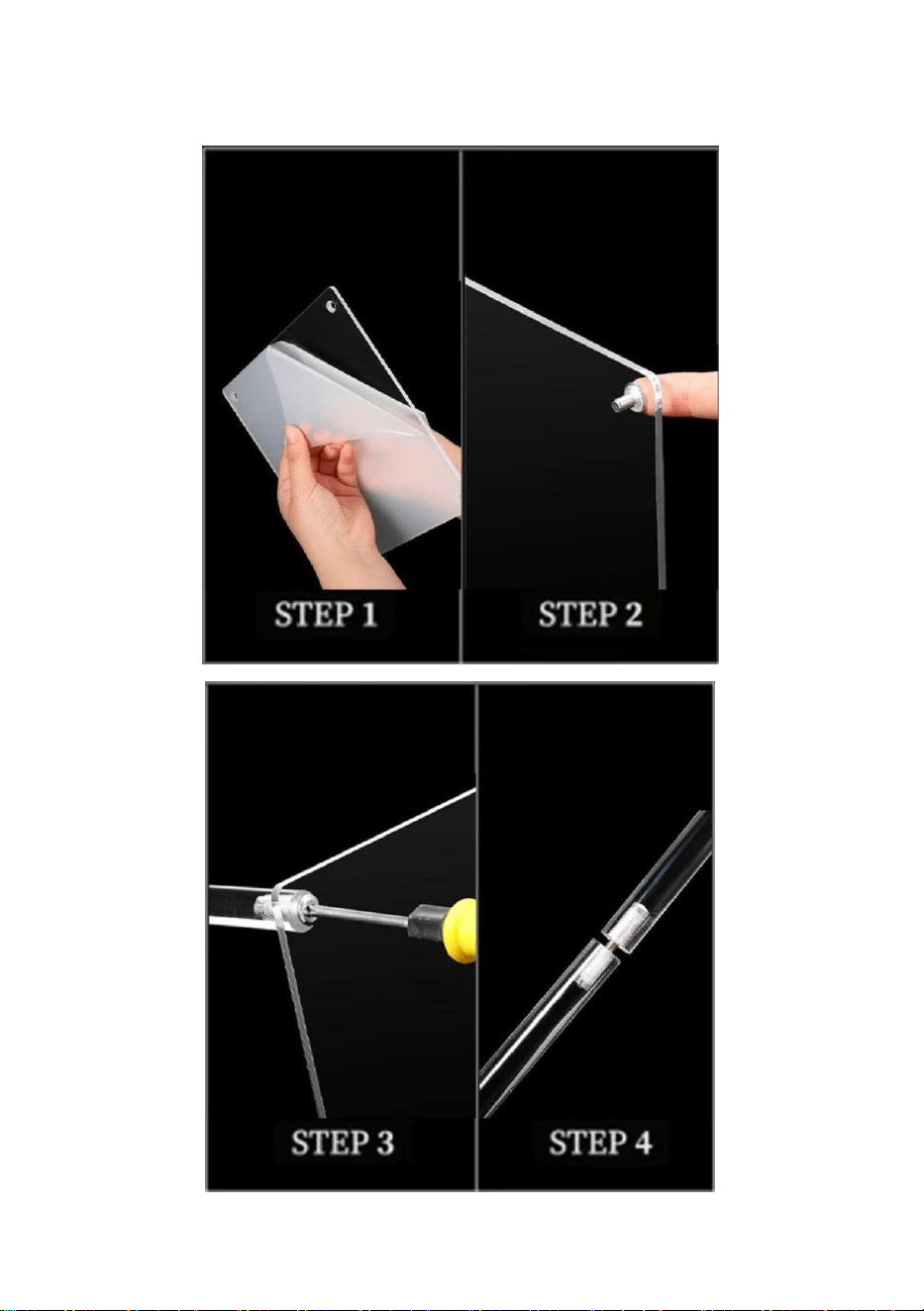 STEP 1

STEP 2

STEP 3

STEP 4